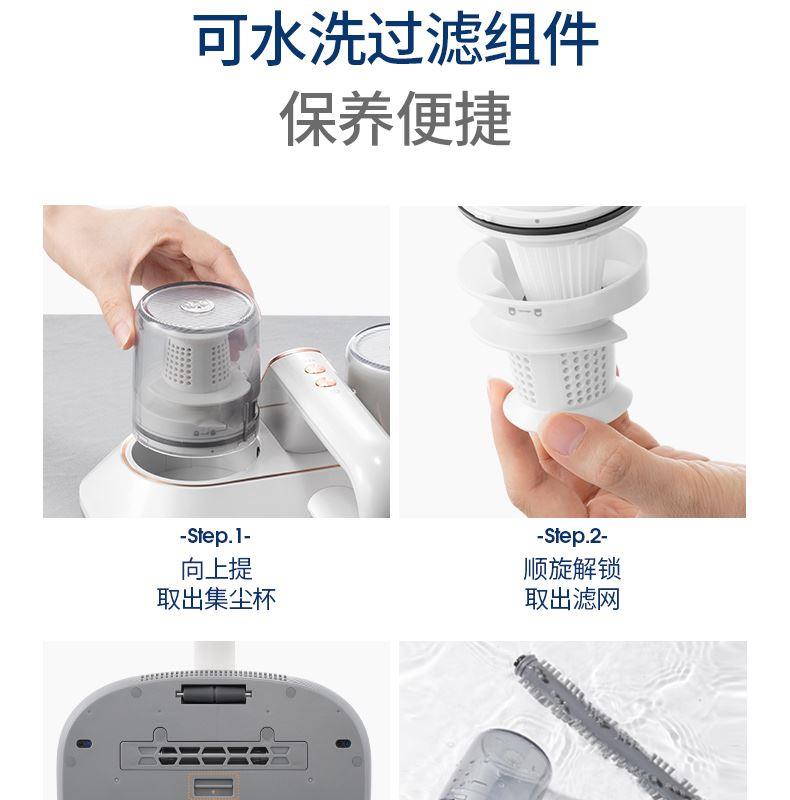 可水洗过滤组件

保养便捷

-Step.1-

向上提
取出集尘杯

-Step.2-

顺旋解锁
取出滤网