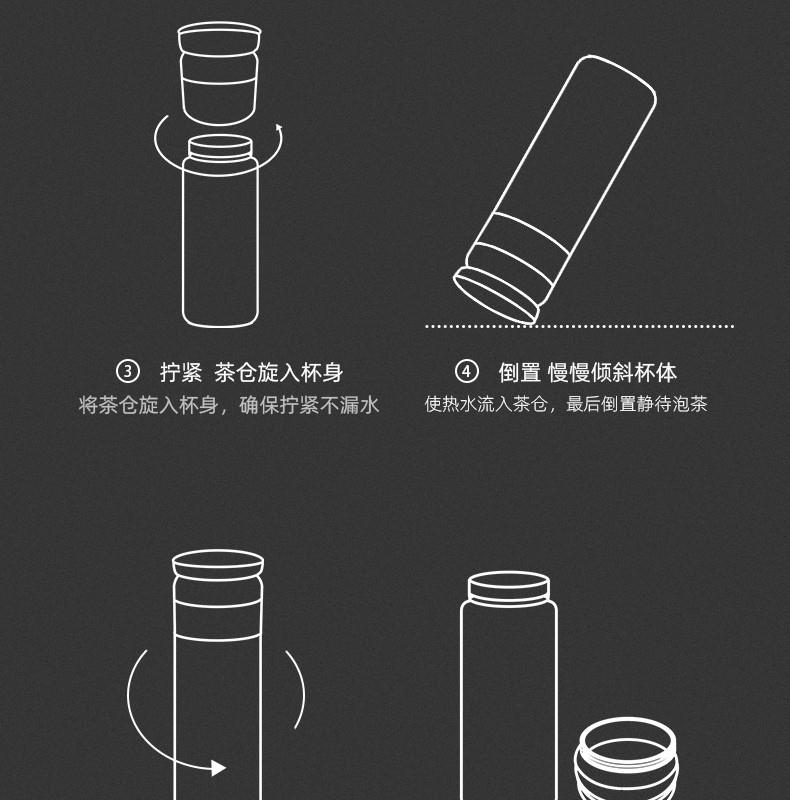 ③ 拧紧 茶仓旋入杯身
将茶仓旋入杯身，确保拧紧不漏水

④ 倒置 慢慢倾斜杯体
使热水流入茶仓，最后倒置静待泡茶