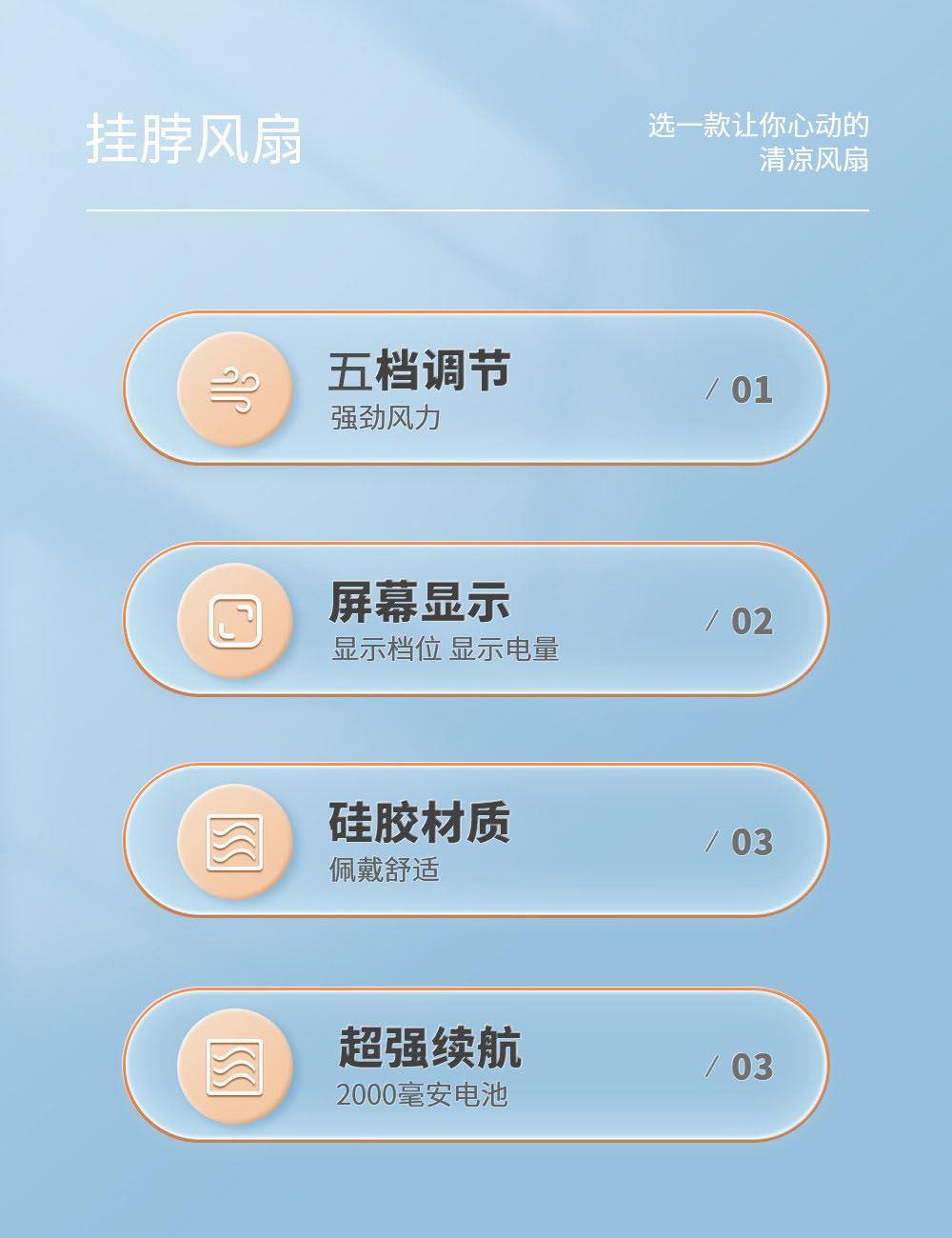 挂脖风扇

选一款让你心动的
清凉风扇

五档调节
强劲风力
/ 01

屏幕显示
显示档位 显示电量
/ 02

硅胶材质
佩戴舒适
/ 03

超强续航
2000毫安电池
/ 03