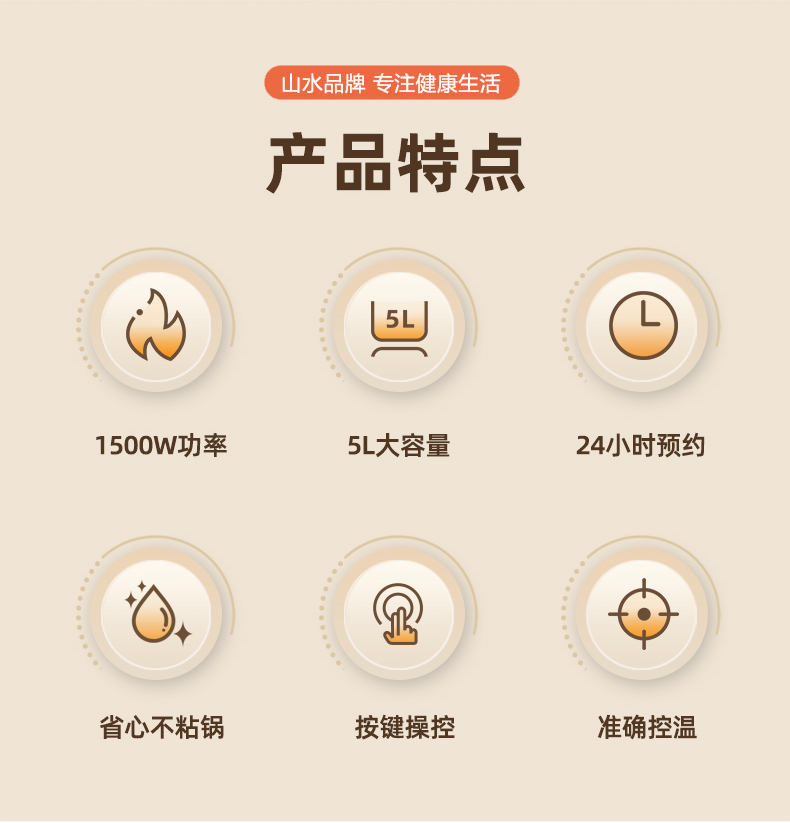 山水品牌 专注健康生活

产品特点

5L

1500W功率

5L大容量

24小时预约

省心不粘锅

按键操控

准确控温