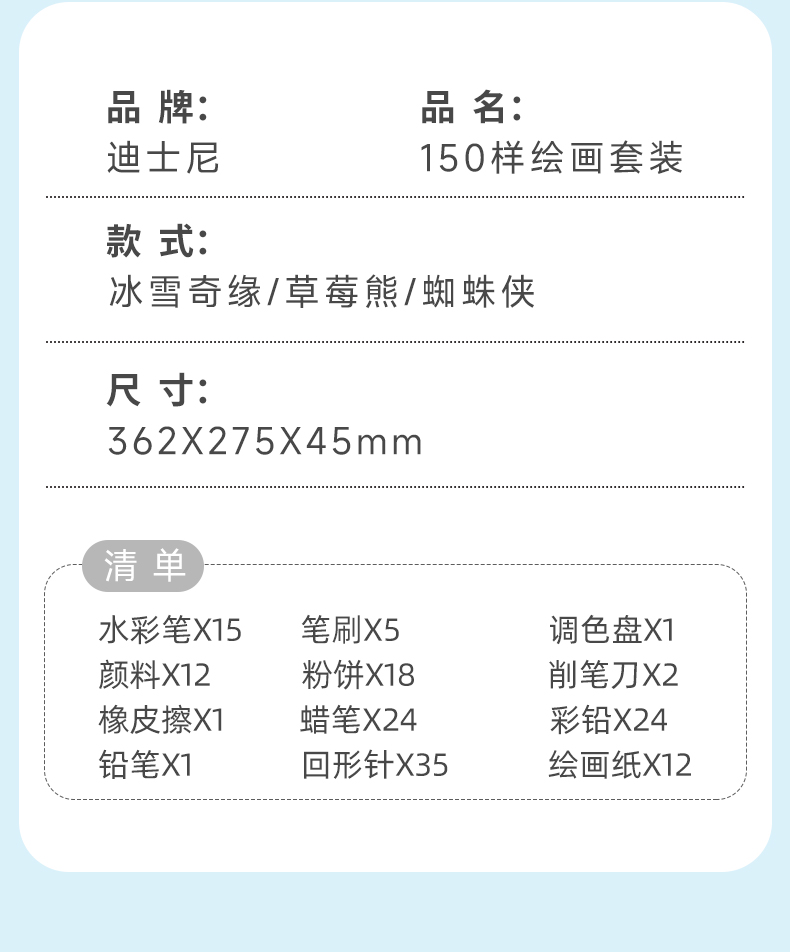 品牌:
迪士尼

品名:
150样绘画套装

款式:
冰雪奇缘/草莓熊/蜘蛛侠

尺寸:
362X275X45mm

清单

水彩笔X15
颜料X12
橡皮擦X1
铅笔X1

笔刷X5
粉饼X18
蜡笔X24
回形针X35

调色盘X1
削笔刀X2
彩铅X24
绘画纸X12