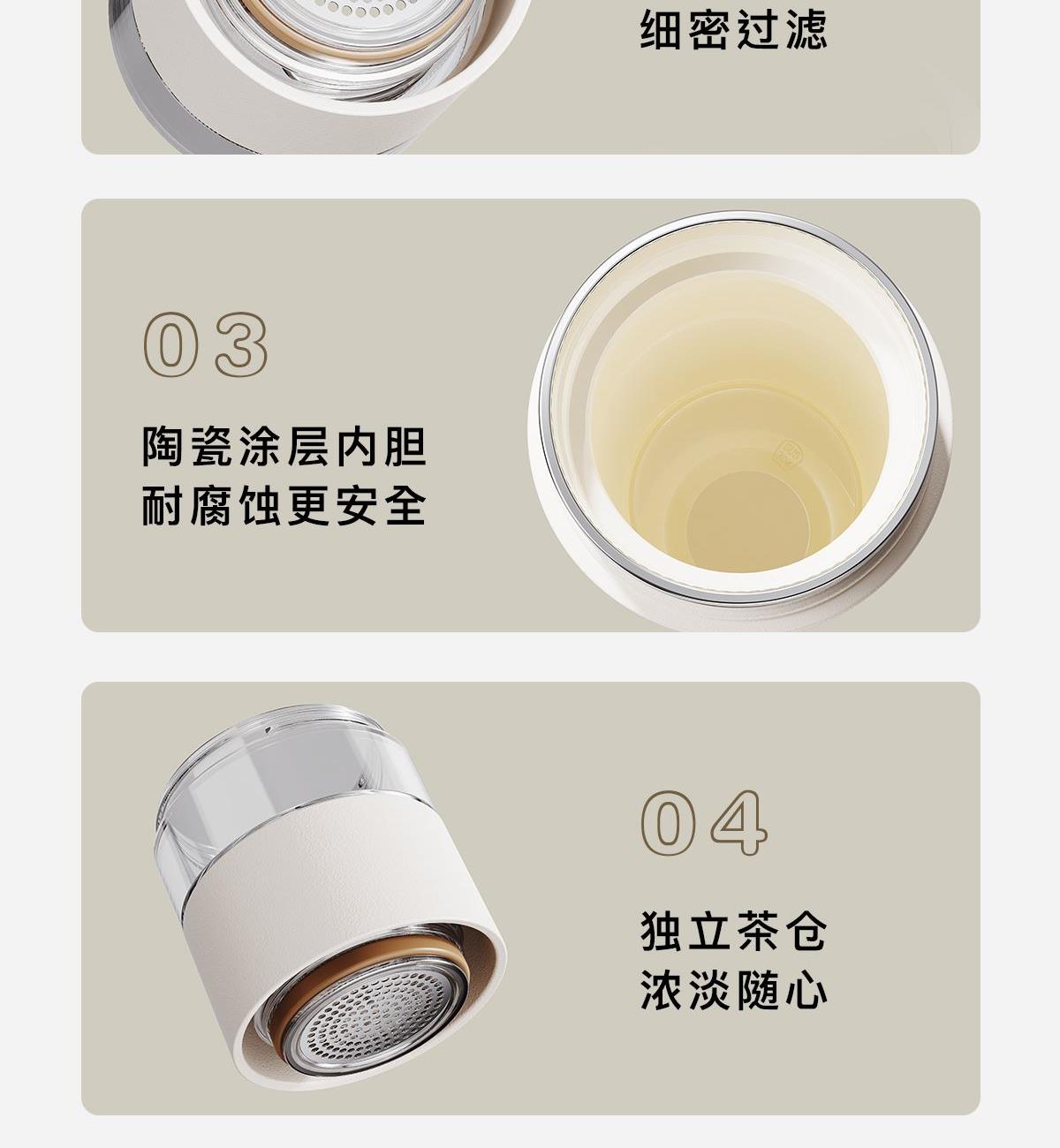 细密过滤

03

陶瓷涂层内胆
耐腐蚀更安全

04

独立茶仓
浓淡随心