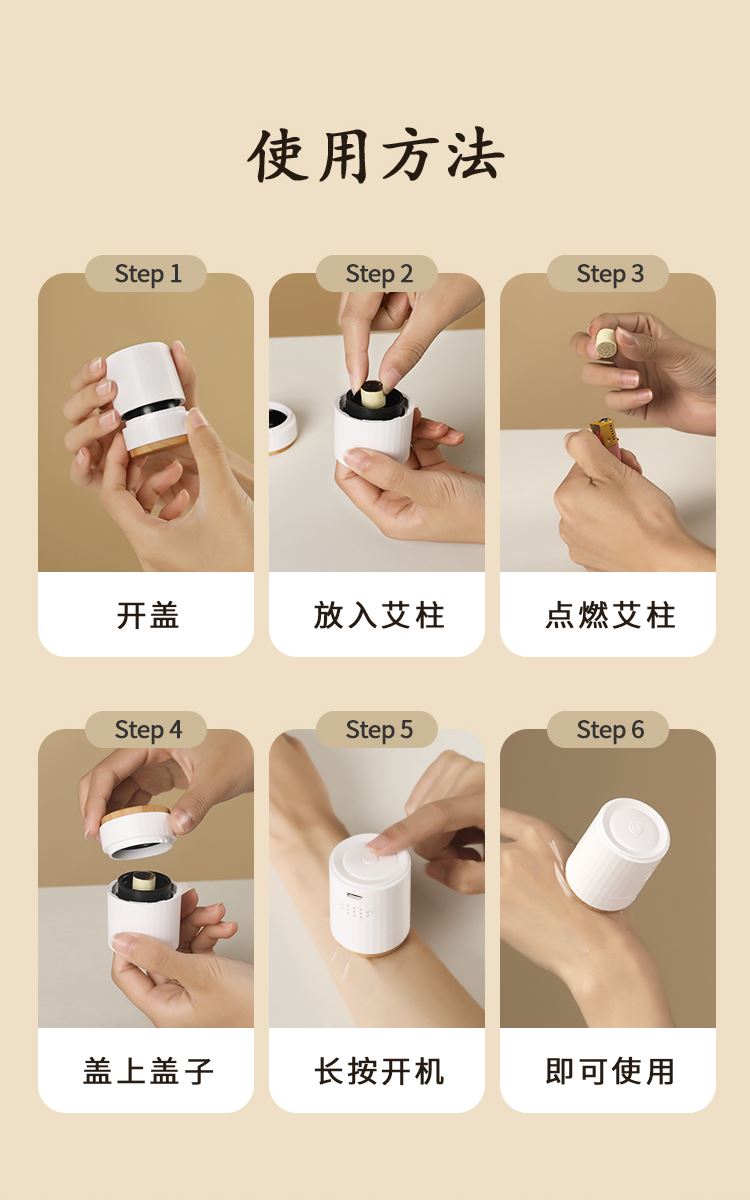 使用方法

Step 1
开盖

Step 2
放入艾柱

Step 3
点燃艾柱

Step 4
盖上盖子

Step 5
长按开机

Step 6
即可使用