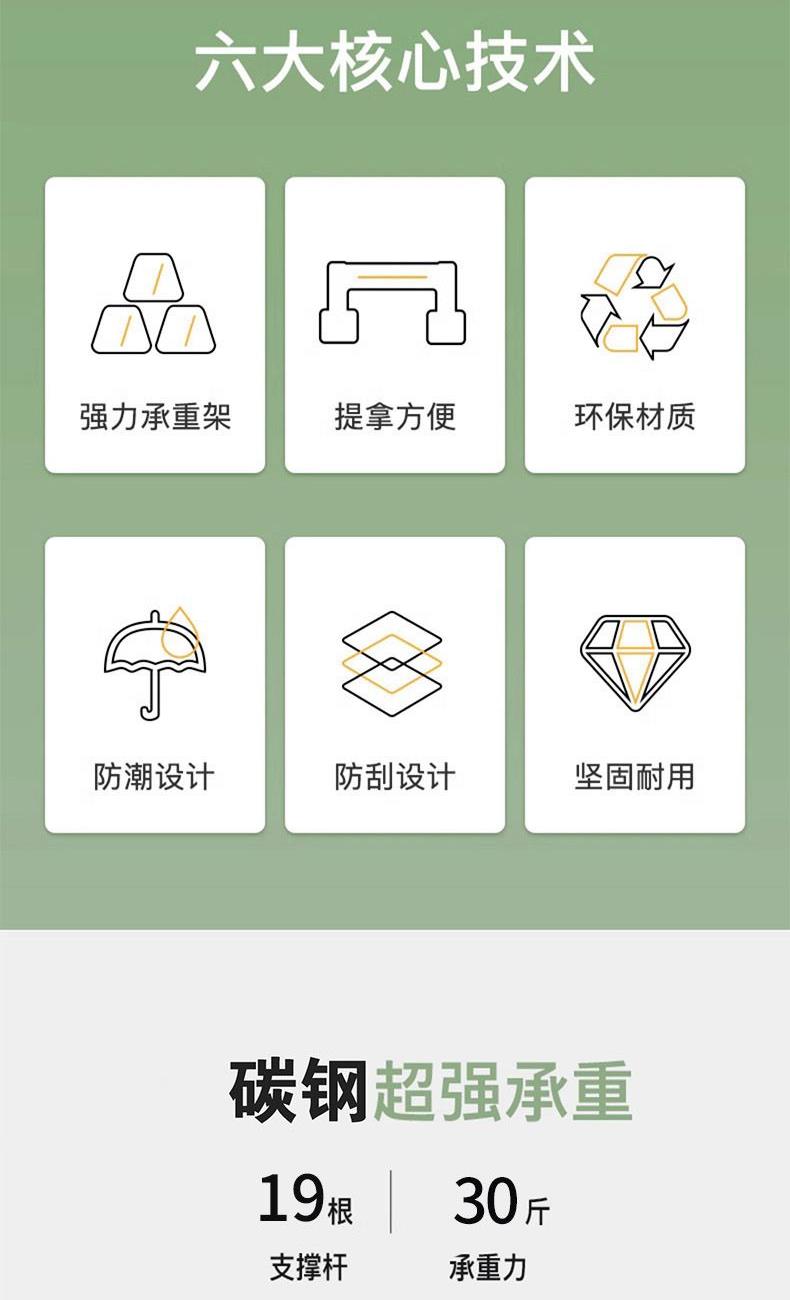 六大核心技术

强力承重架

提拿方便

环保材质

防潮设计

防刮设计

坚固耐用

碳钢超强承重

19根
支撑杆

30斤
承重力