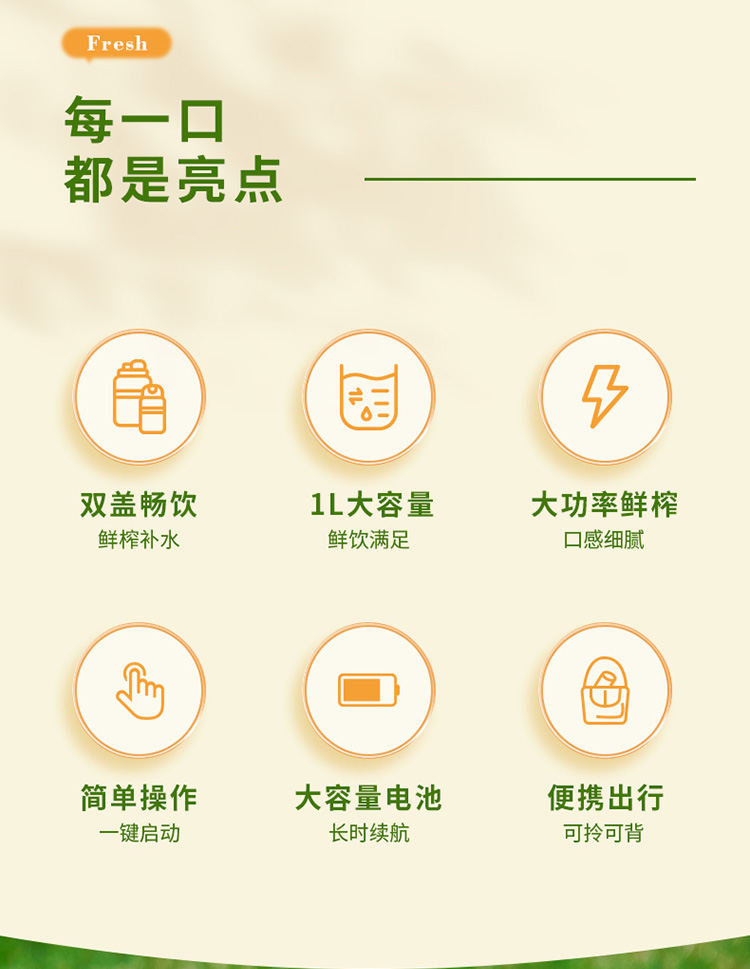 Fresh

每一口
都是亮点

双盖畅饮
鲜榨补水

1L大容量
鲜饮满足

大功率鲜榨
口感细腻

简单操作
一键启动

大容量电池
长时续航

便携出行
可拎可背