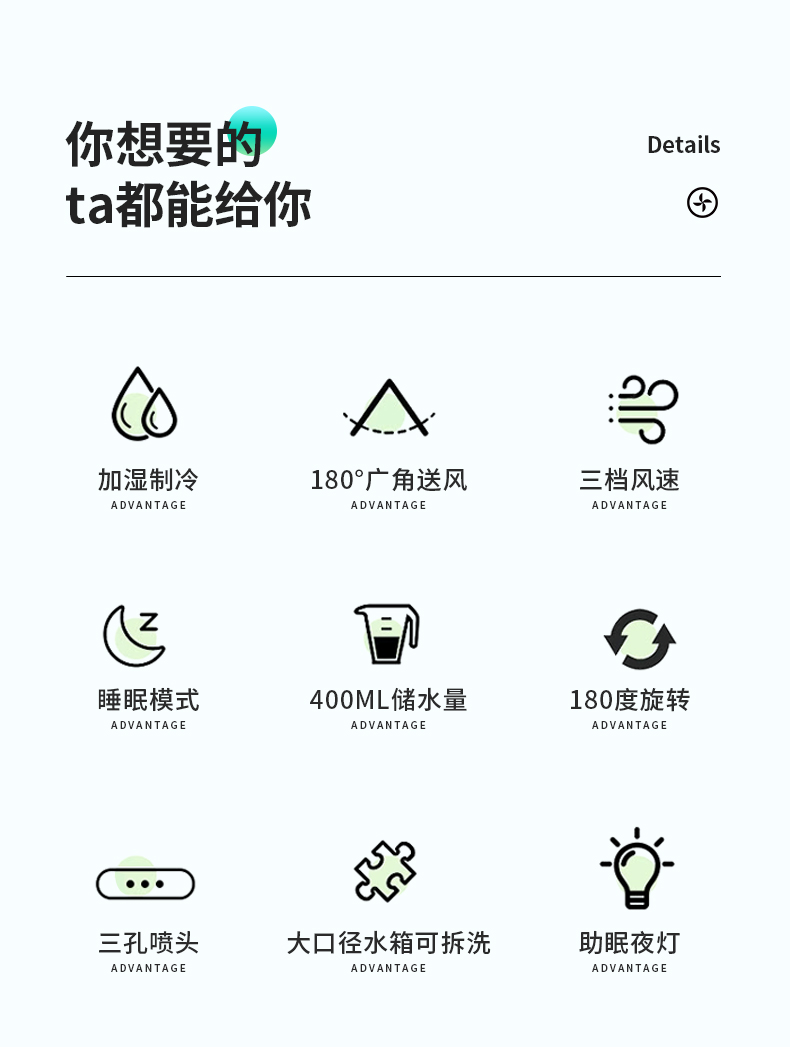 你想要的
ta都能给你

Details

加湿制冷
ADVANTAGE

180°广角送风
ADVANTAGE

三档风速
ADVANTAGE

睡眠模式
ADVANTAGE

400ML储水量
ADVANTAGE

180度旋转
ADVANTAGE

三孔喷头
ADVANTAGE

大口径水箱可拆洗
ADVANTAGE

助眠夜灯
ADVANTAGE