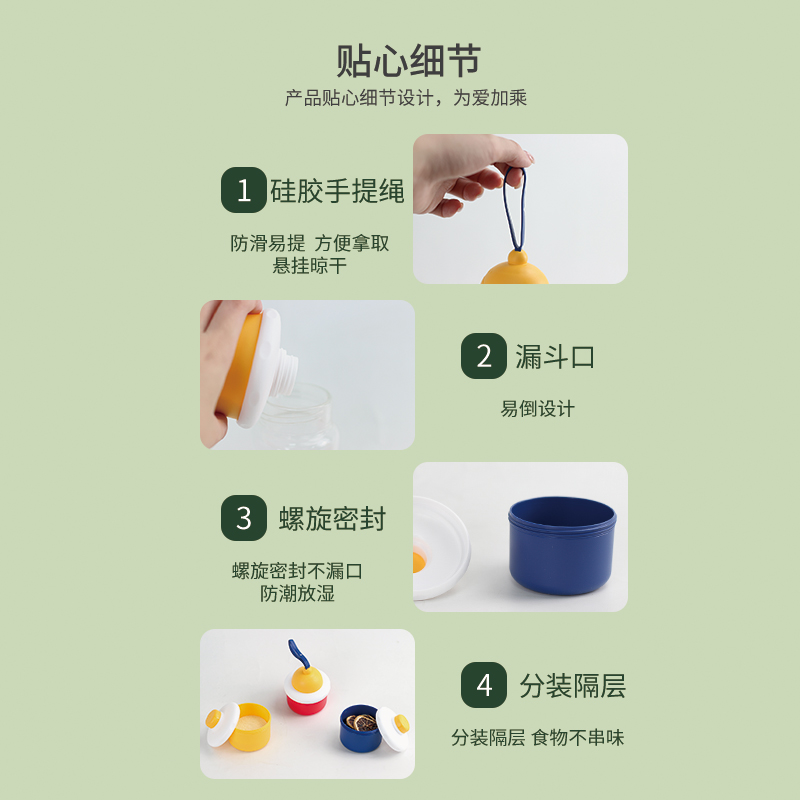 贴心细节

产品贴心细节设计，为爱加乘

1 硅胶手提绳

防滑易提 方便拿取
悬挂晾干

2 漏斗口

易倒设计

3 螺旋密封

螺旋密封不漏口
防潮放湿

4 分装隔层

分装隔层 食物不串味