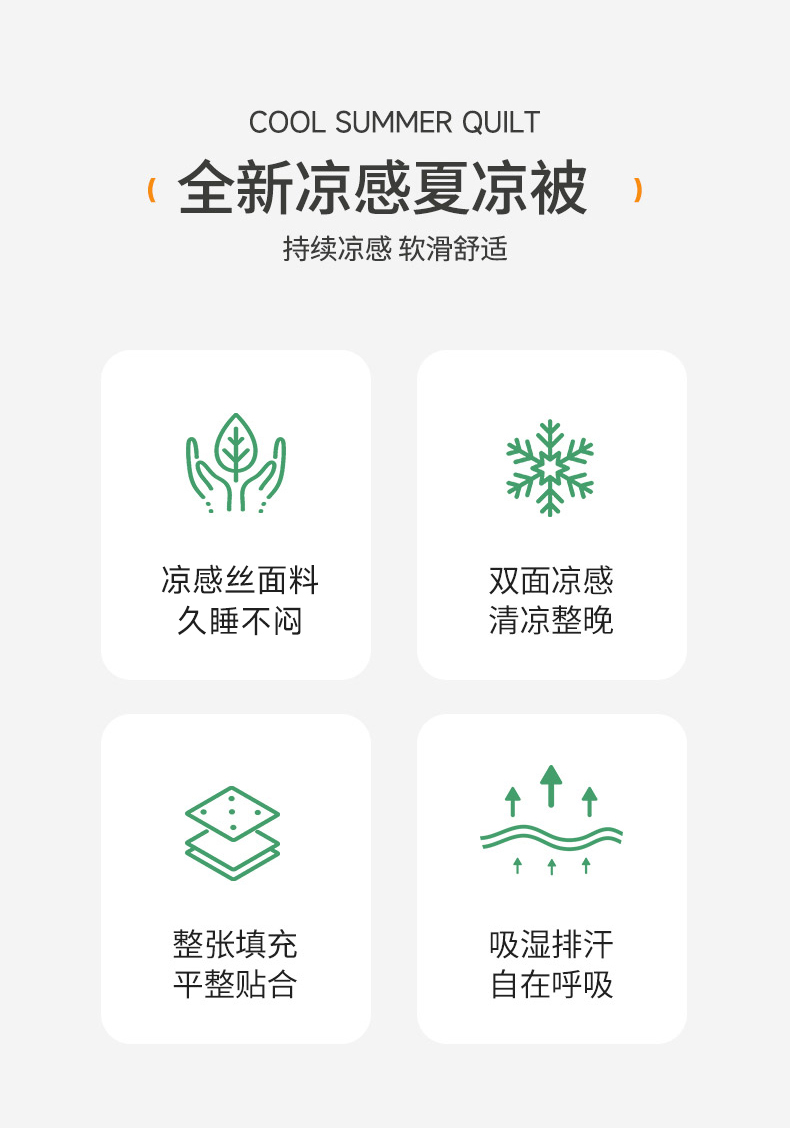 COOL SUMMER QUILT

( 全新凉感夏凉被 )

持续凉感 软滑舒适

凉感丝面料
久睡不闷

双面凉感
清凉整晚

整张填充
平整贴合

吸湿排汗
自在呼吸