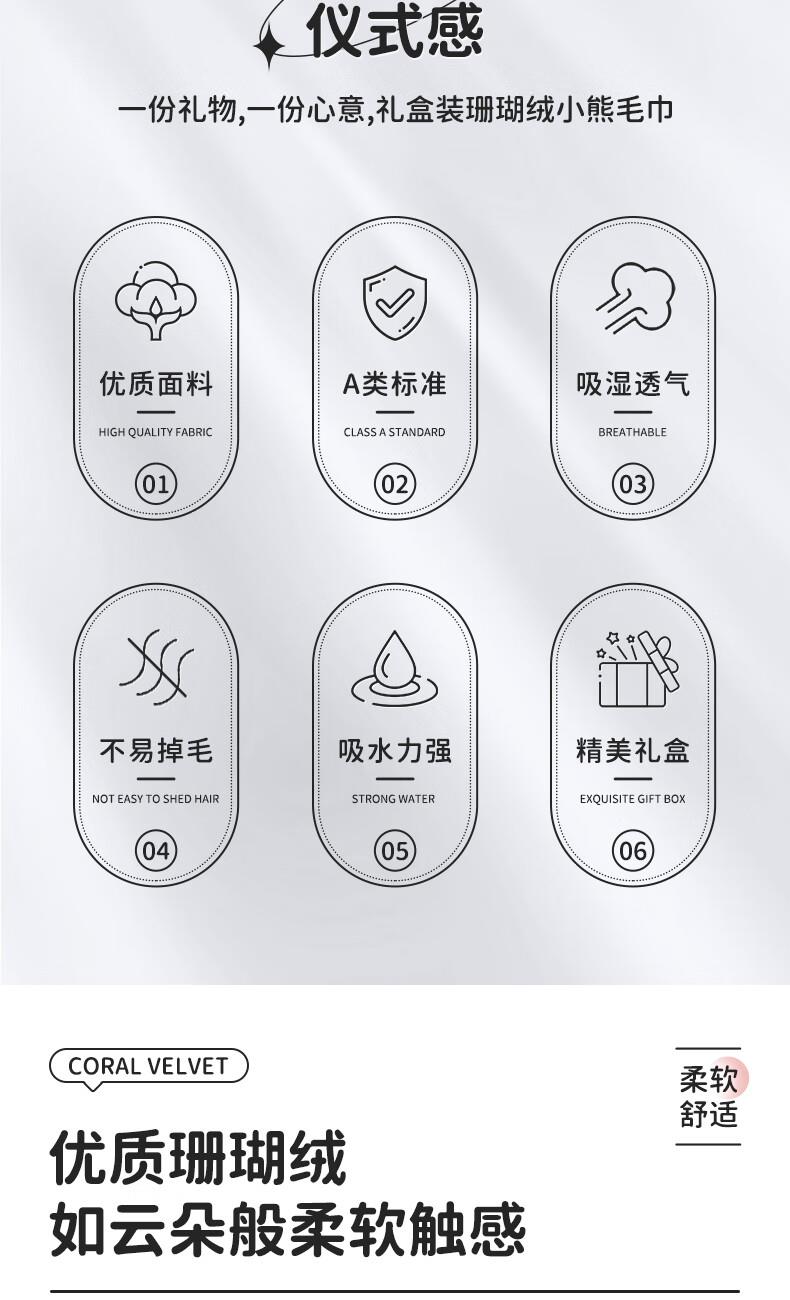 仪式感

一份礼物,一份心意,礼盒装珊瑚绒小熊毛巾

优质面料
HIGH QUALITY FABRIC
01

A类标准
CLASS A STANDARD
02

吸湿透气
BREATHABLE
03

不易掉毛
NOT EASY TO SHED HAIR
04

吸水力强
STRONG WATER
05

精美礼盒
EXQUISITE GIFT BOX
06

CORAL VELVET

柔软
舒适

优质珊瑚绒
如云朵般柔软触感