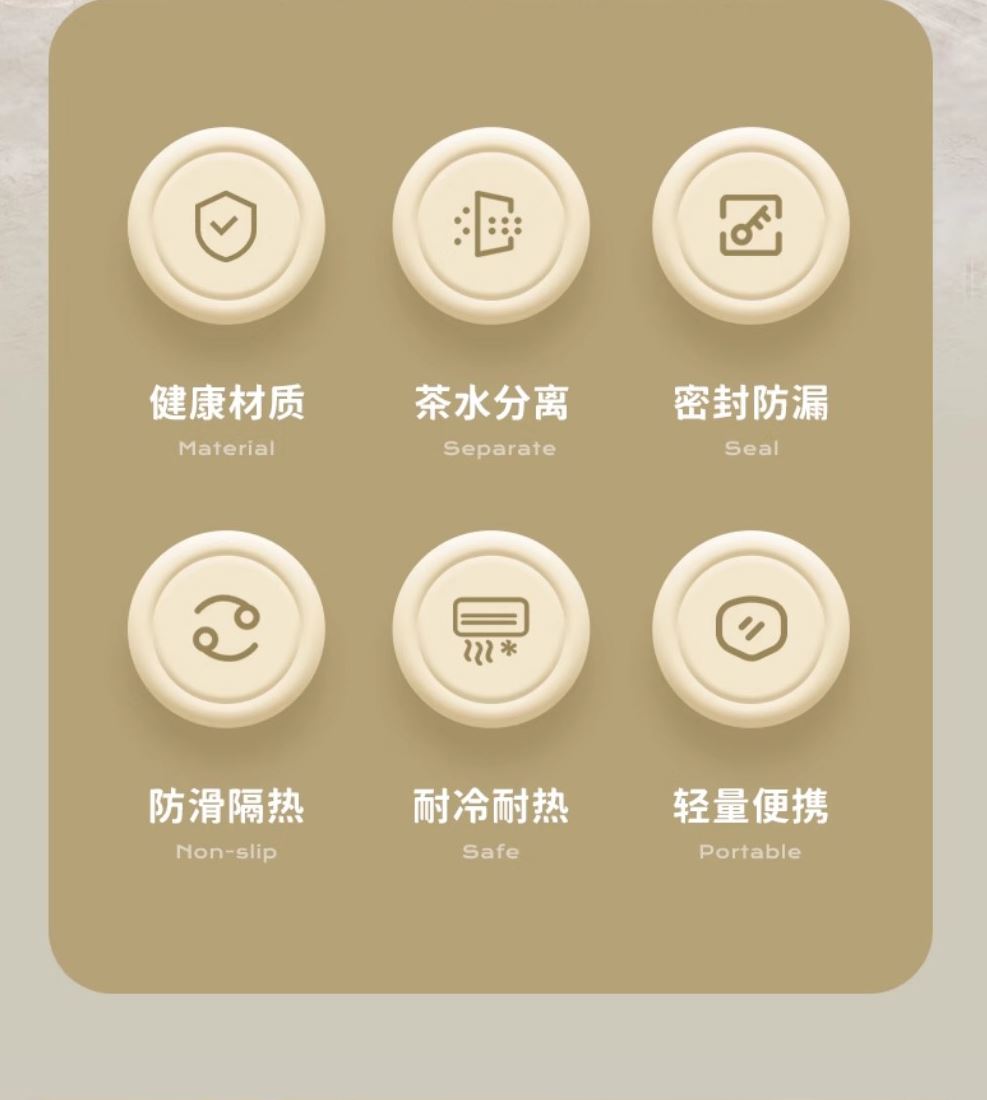 健康材质
Material

茶水分离
Separate

密封防漏
Seal

防滑隔热
Non-slip

耐冷耐热
Safe

轻量便携
Portable