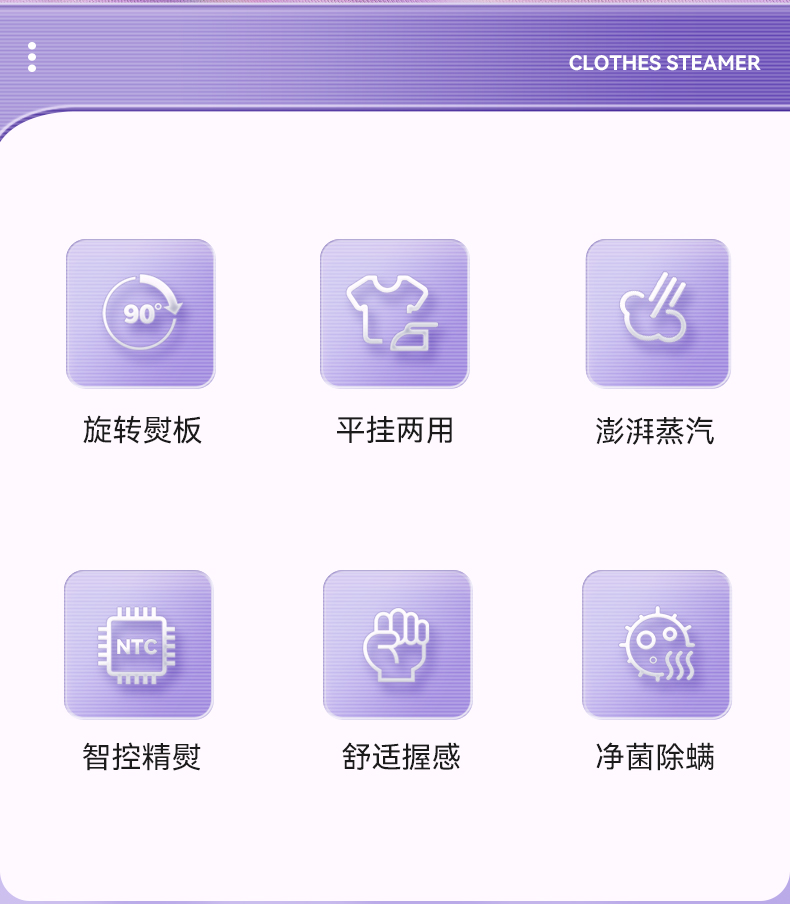 CLOTHES STEAMER

90°

旋转熨板

平挂两用

澎湃蒸汽

NTC

智控精熨

舒适握感

净菌除螨