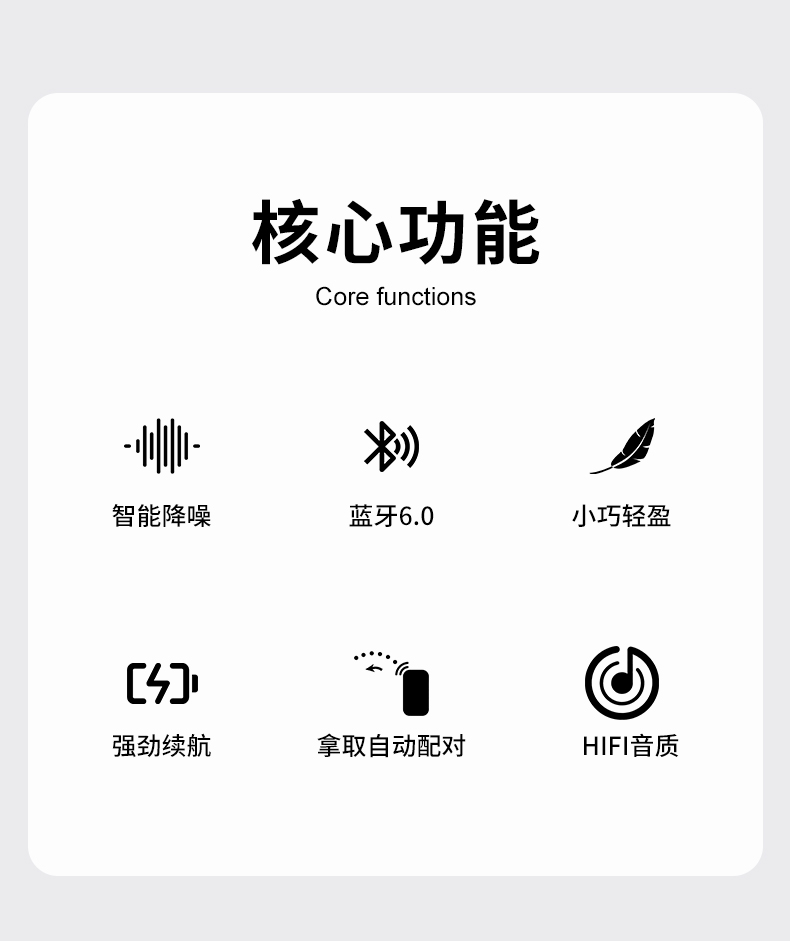 核心功能
Core functions

智能降噪

蓝牙6.0

小巧轻盈

强劲续航

拿取自动配对

HIFI音质