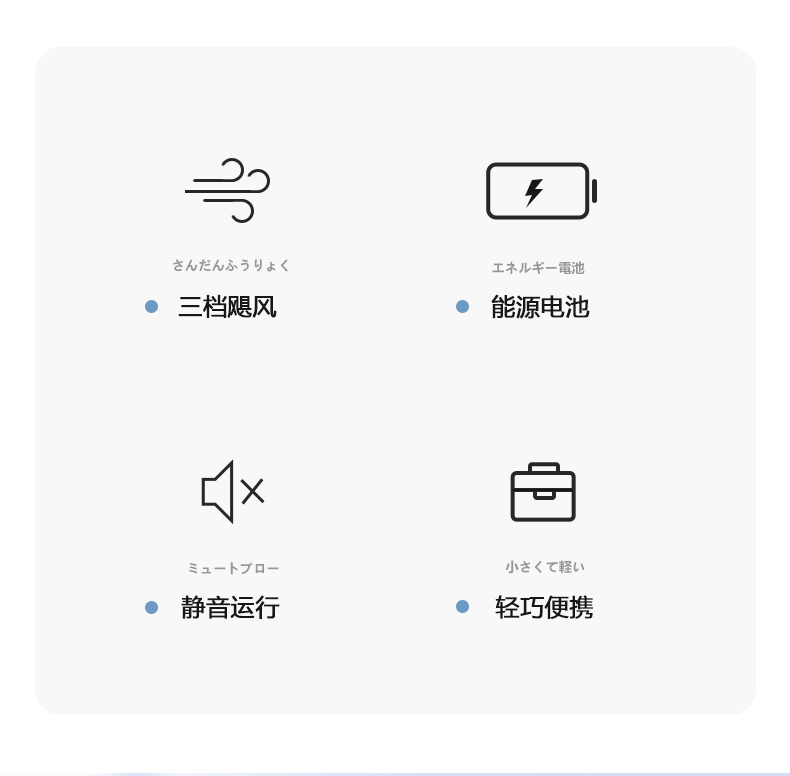 さんだんふうりょく

• 三档飓风

エネルギー電池

• 能源电池

ミュートブロー

• 静音运行

小さくて軽い

• 轻巧便携