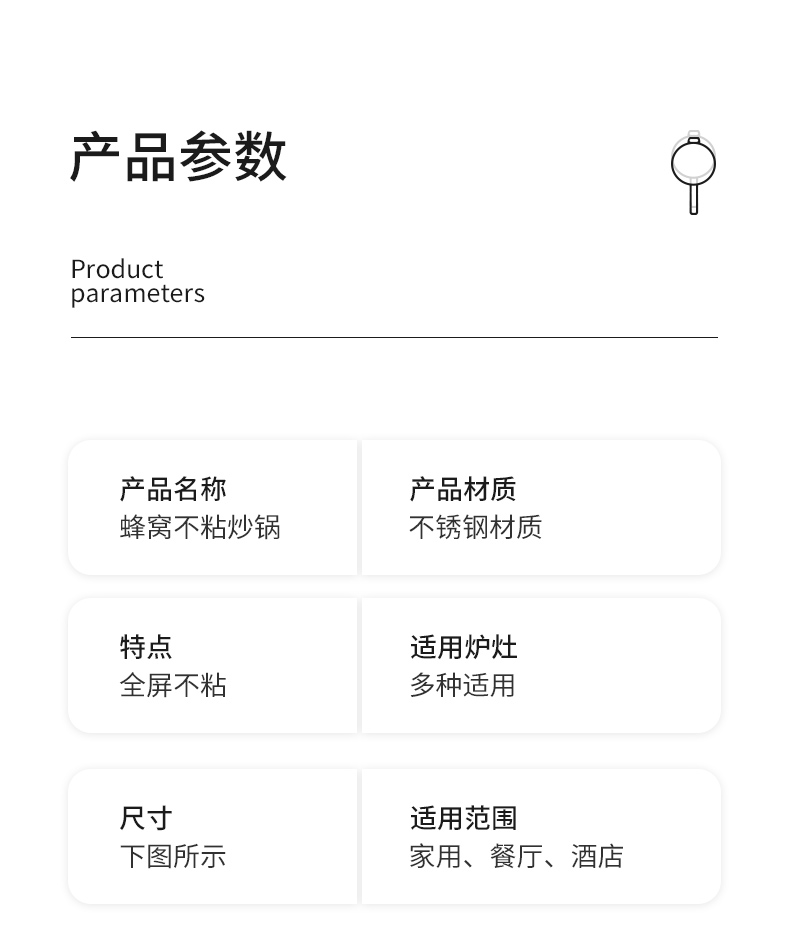 产品参数

Product
parameters

产品名称
蜂窝不粘炒锅

产品材质
不锈钢材质

特点
全屏不粘

适用炉灶
多种适用

尺寸
下图所示

适用范围
家用、餐厅、酒店