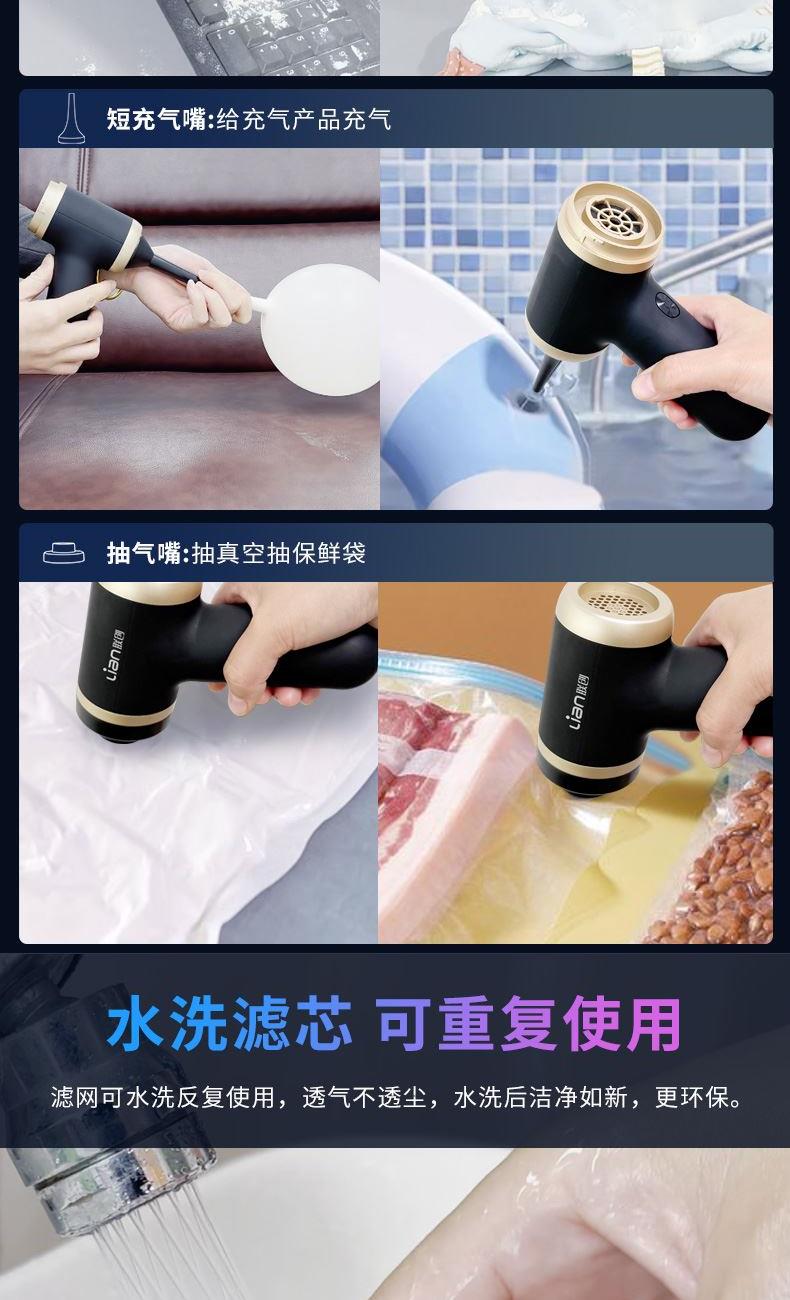 短充气嘴:给充气产品充气

抽气嘴:抽真空抽保鲜袋

lian 联创

lian 联创

水洗滤芯 可重复使用

滤网可水洗反复使用，透气不透尘，水洗后洁净如新，更环保。