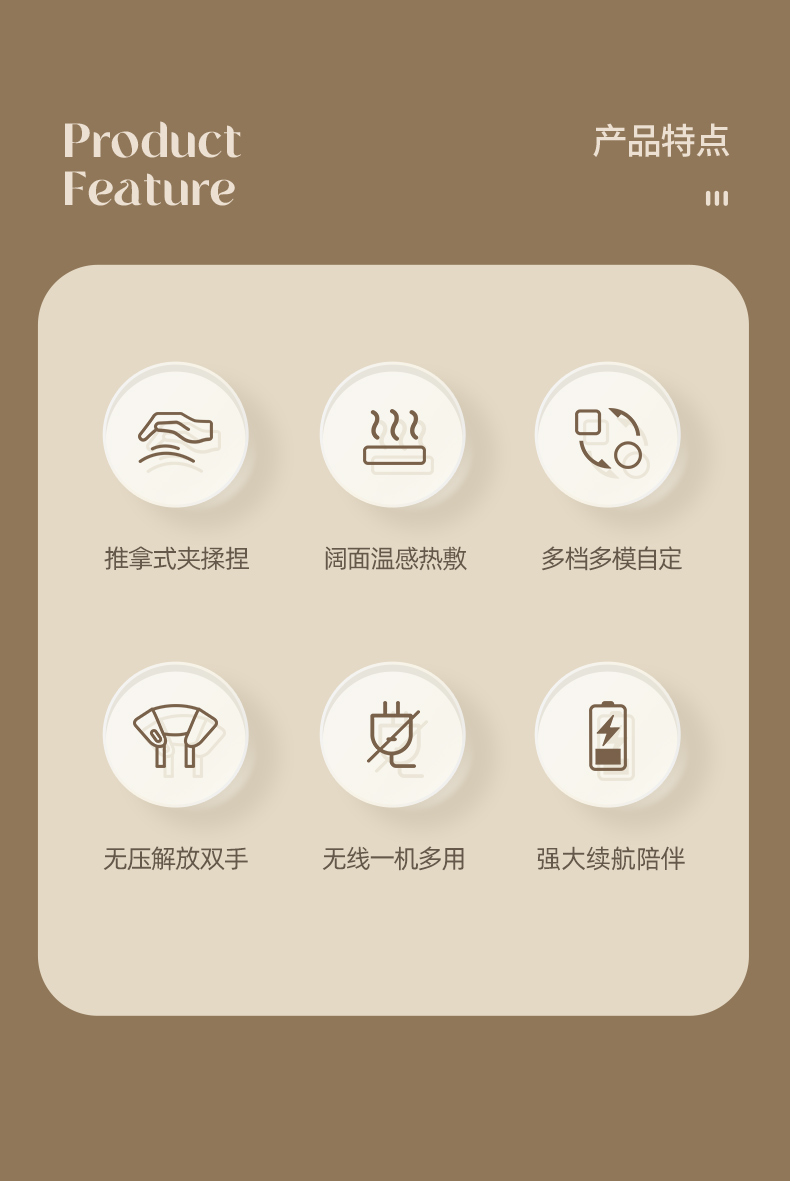 Product
Feature

产品特点

推拿式夹揉捏 阔面温感热敷 多档多模自定

无压解放双手 无线一机多用 强大续航陪伴