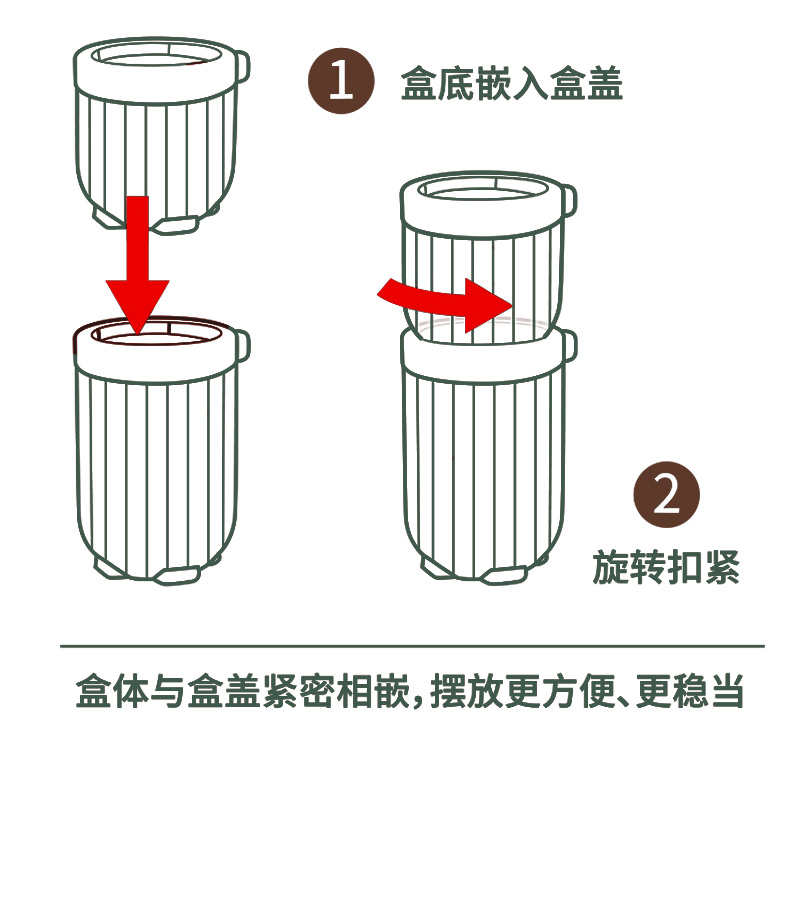 1 盒底嵌入盒盖

2 旋转扣紧

盒体与盒盖紧密相嵌，摆放更方便、更稳当