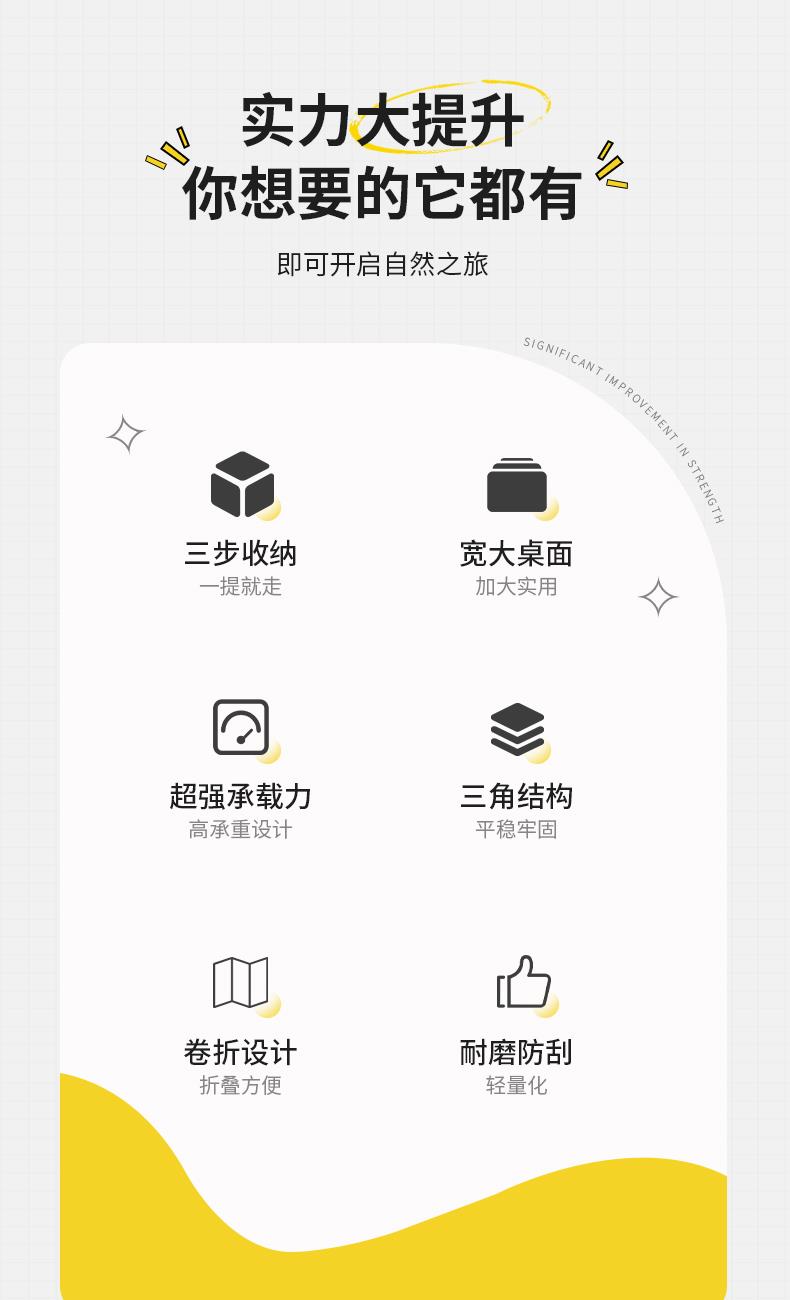 实力大提升
你想要的它都有

即可开启自然之旅

SIGNIFICANT IMPROVEMENT IN STRENGTH

三步收纳
一提就走

宽大桌面
加大实用

超强承载力
高承重设计

三角结构
平稳牢固

卷折设计
折叠方便

耐磨防刮
轻量化