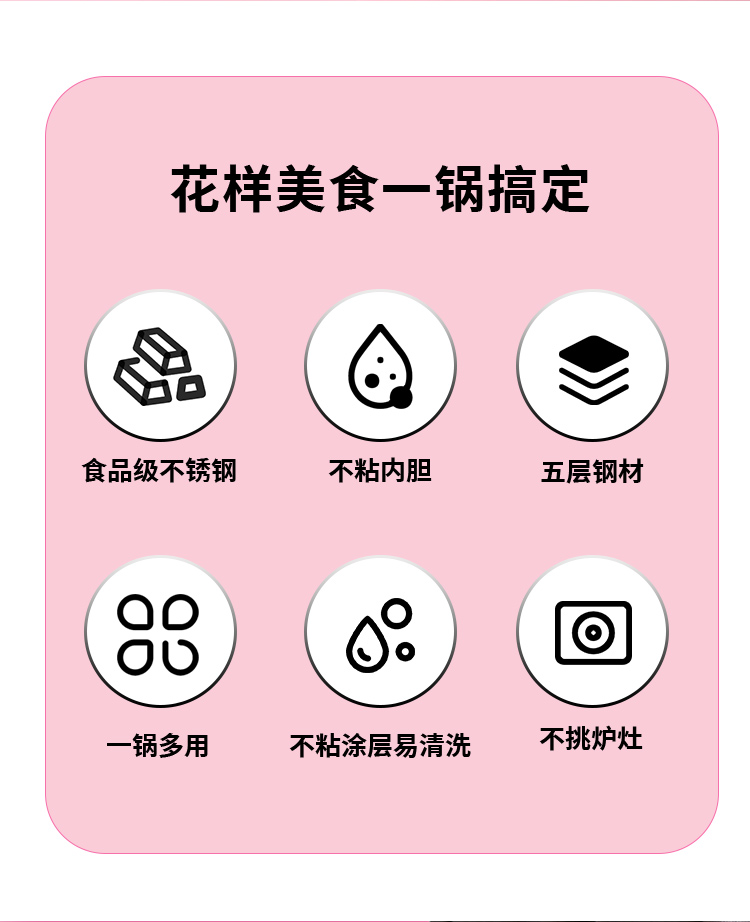 花样美食一锅搞定

食品级不锈钢

不粘内胆

五层钢材

一锅多用

不粘涂层易清洗

不挑炉灶