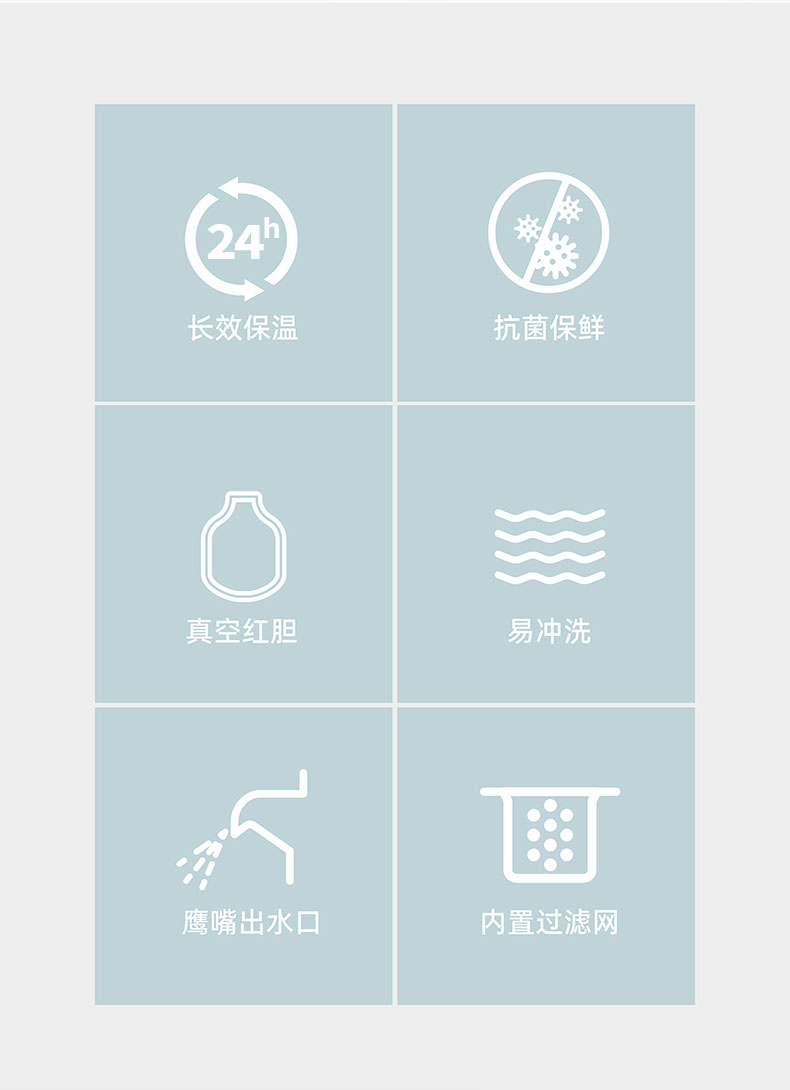 24h
长效保温

抗菌保鲜

真空红胆

易冲洗

鹰嘴出水口

内置过滤网