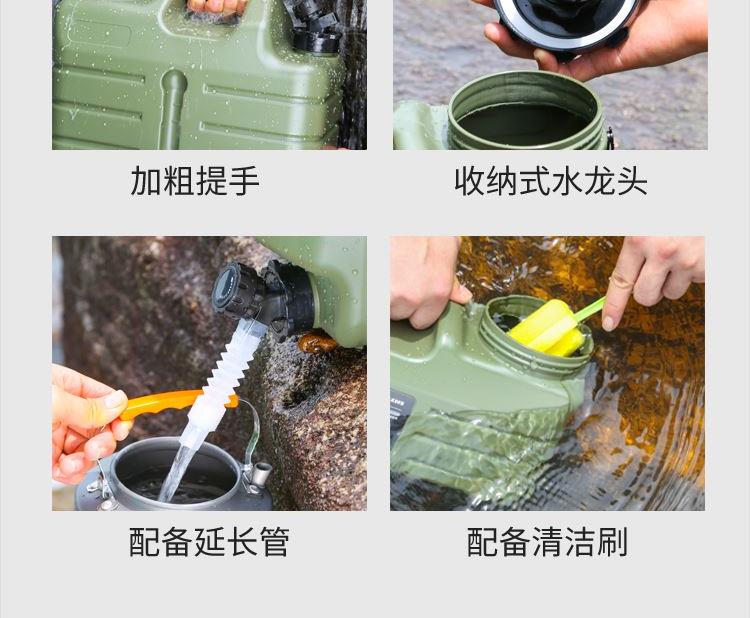 加粗提手

收纳式水龙头

配备延长管

配备清洁刷