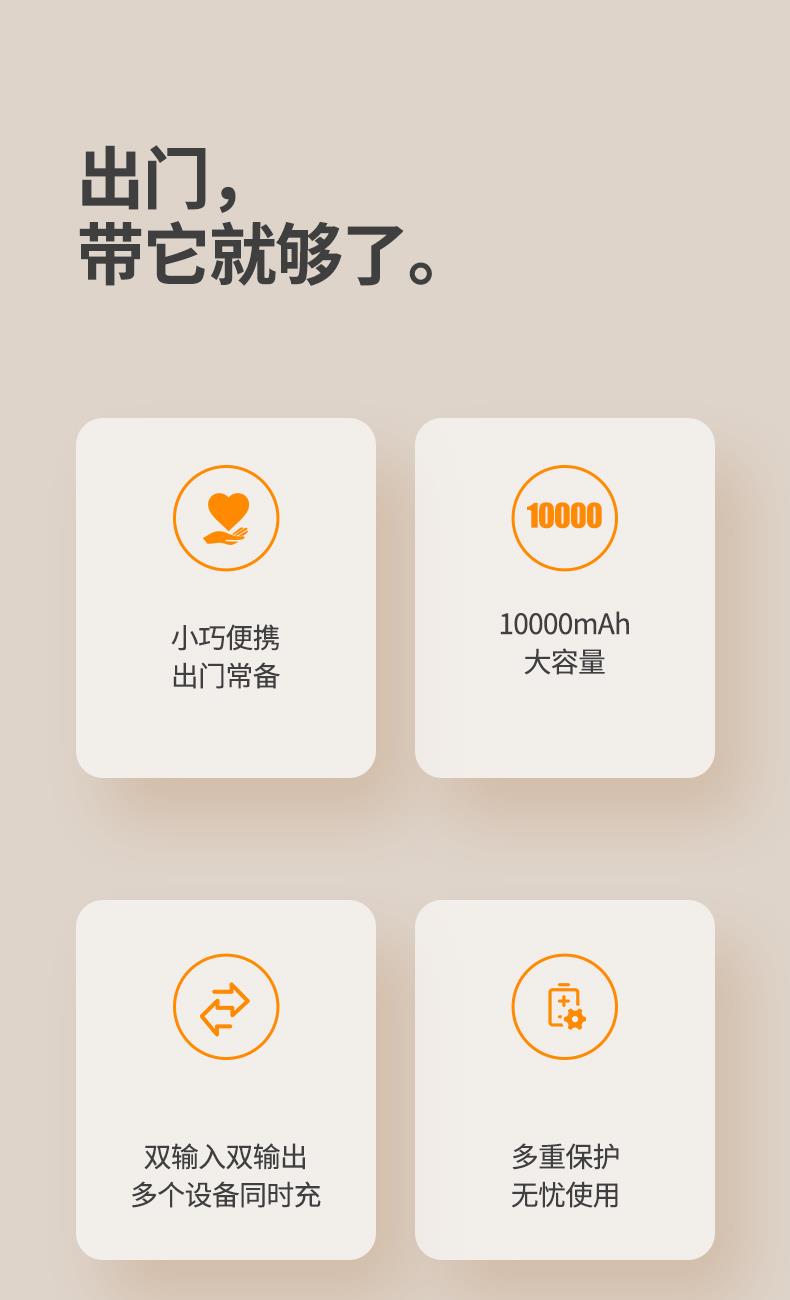 出门，
带它就够了。

小巧便携
出门常备

10000

10000mAh
大容量

双输入双输出
多个设备同时充

多重保护
无忧使用