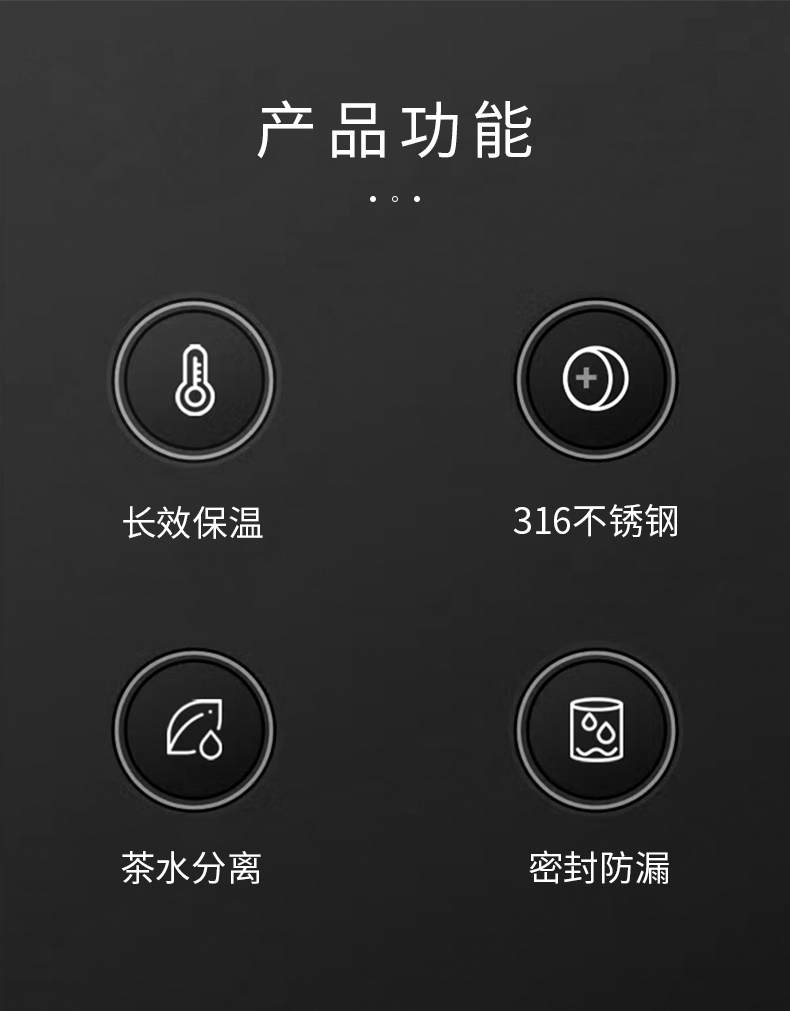 产品功能

长效保温

316不锈钢

茶水分离

密封防漏