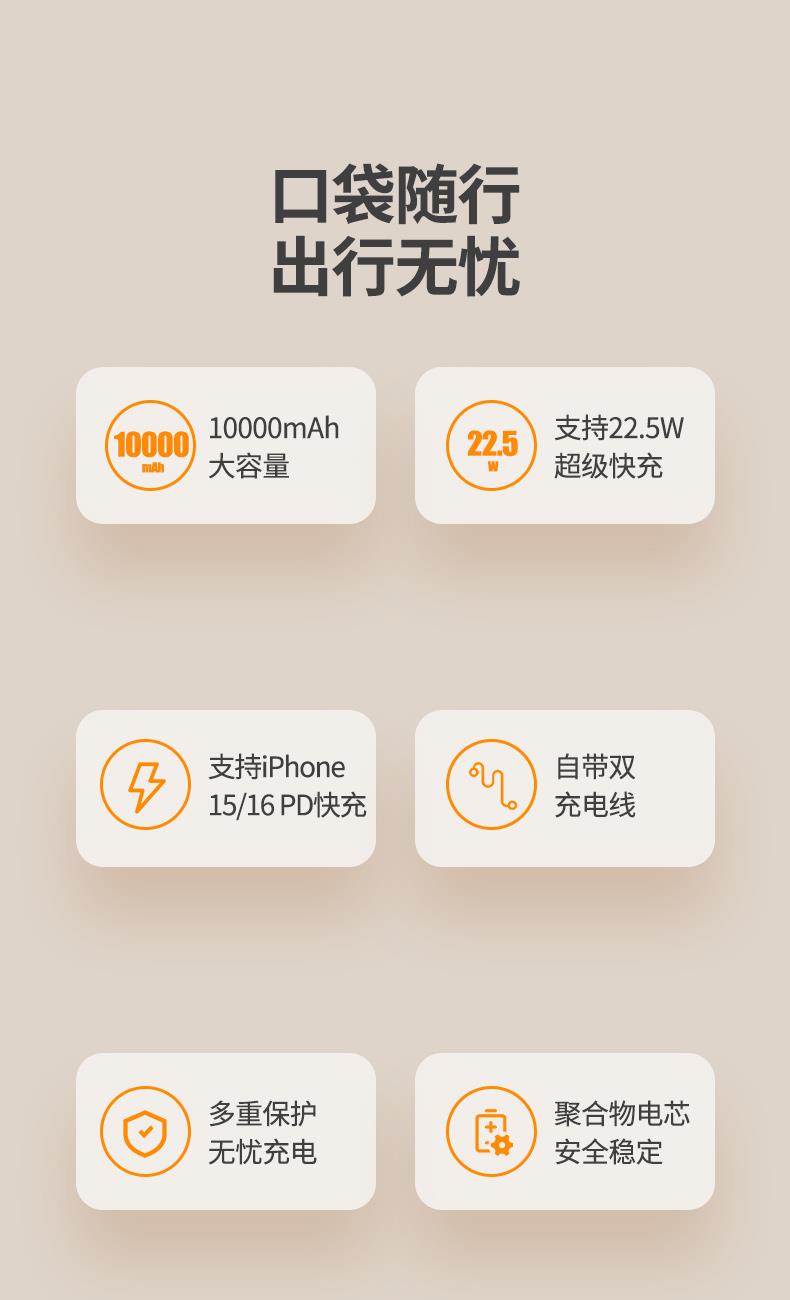 口袋随行
出行无忧

10000
mAh
10000mAh
大容量

22.5
W
支持22.5W
超级快充

支持iPhone
15/16 PD快充

自带双
充电线

多重保护
无忧充电

聚合物电芯
安全稳定