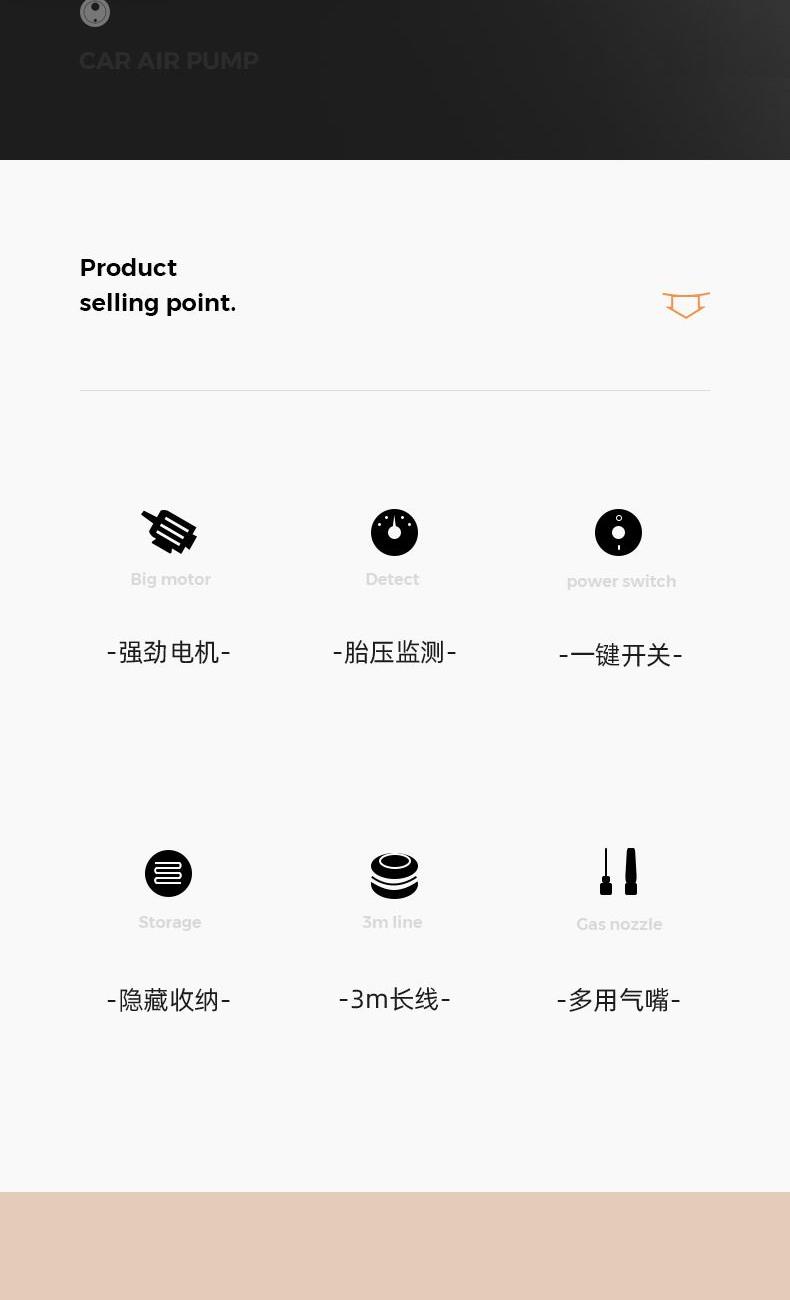 CAR AIR PUMP

Product
selling point.

Big motor

-强劲电机-

Detect

-胎压监测-

power switch

-一键开关-

Storage

-隐藏收纳-

3m line

-3m长线-

Gas nozzle

-多用气嘴-