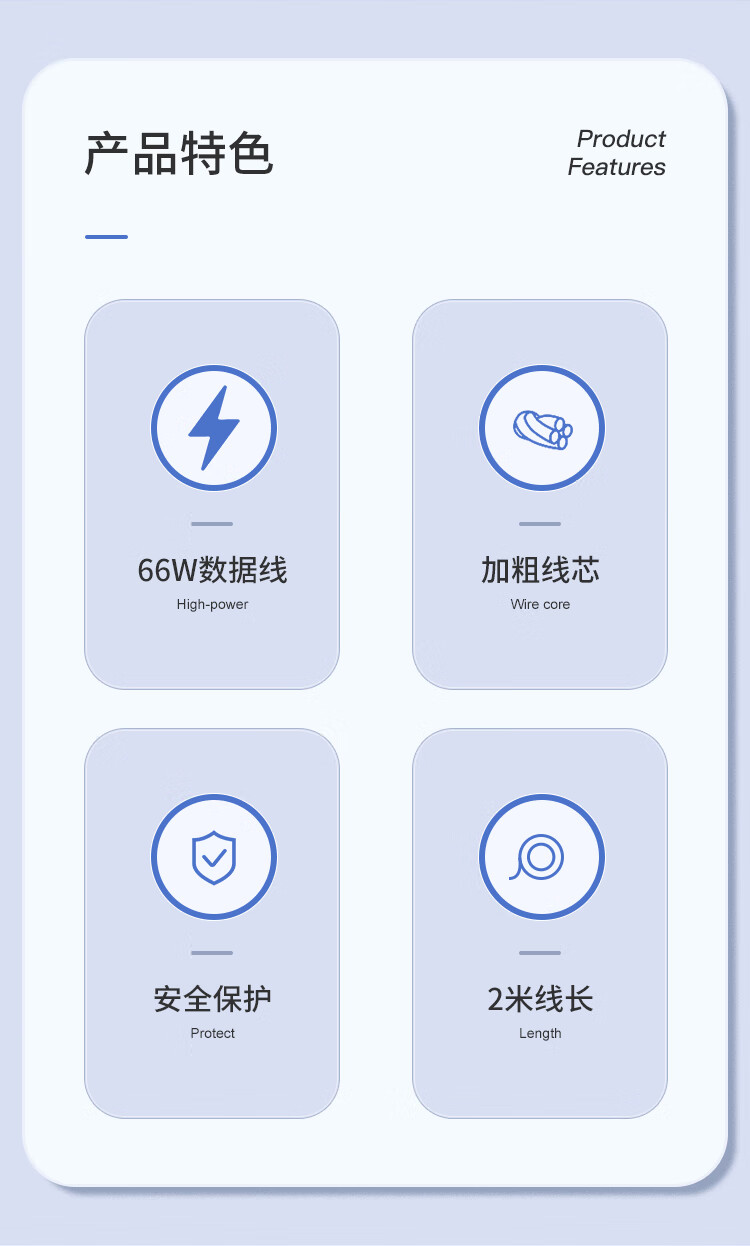 产品特色

Product
Features

66W数据线
High-power

加粗线芯
Wire core

安全保护
Protect

2米线长
Length