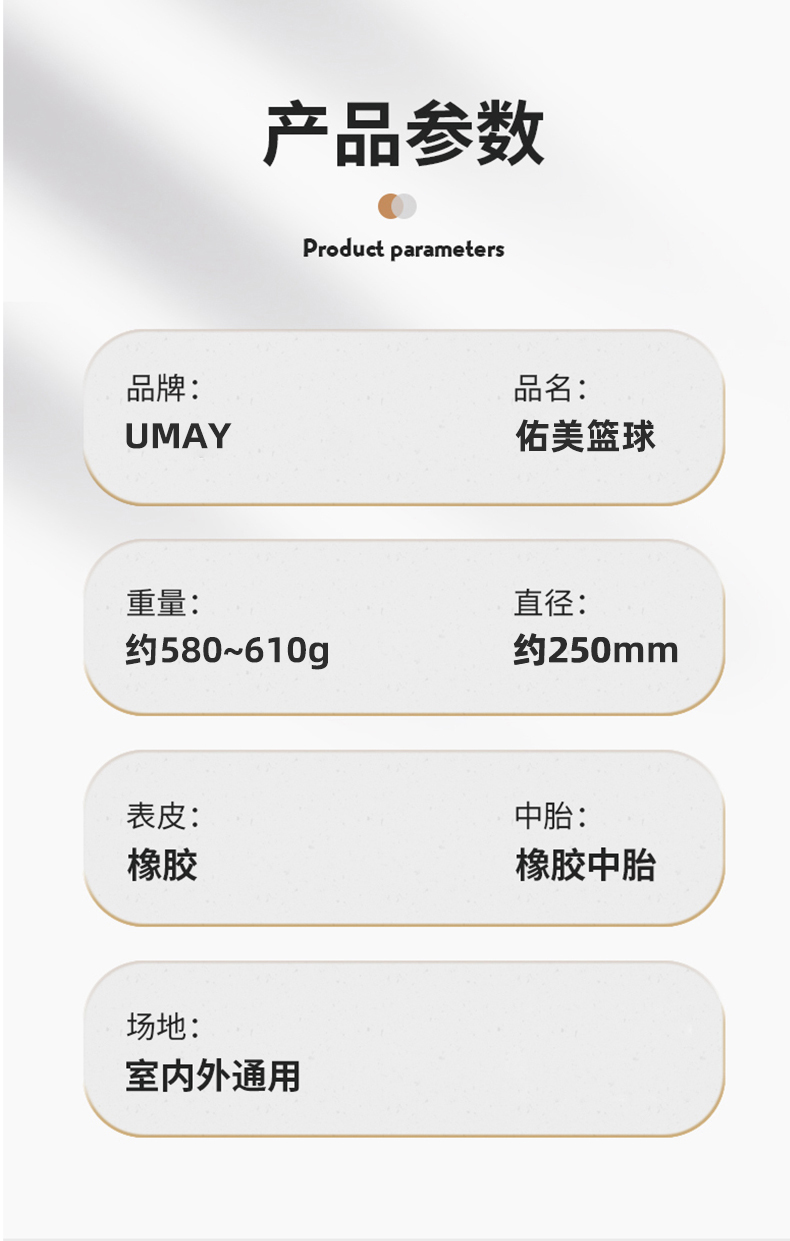 产品参数

Product parameters

品牌:
UMAY

品名:
佑美篮球

重量:
约580~610g

直径:
约250mm

表皮:
橡胶

中胎:
橡胶中胎

场地:
室内外通用