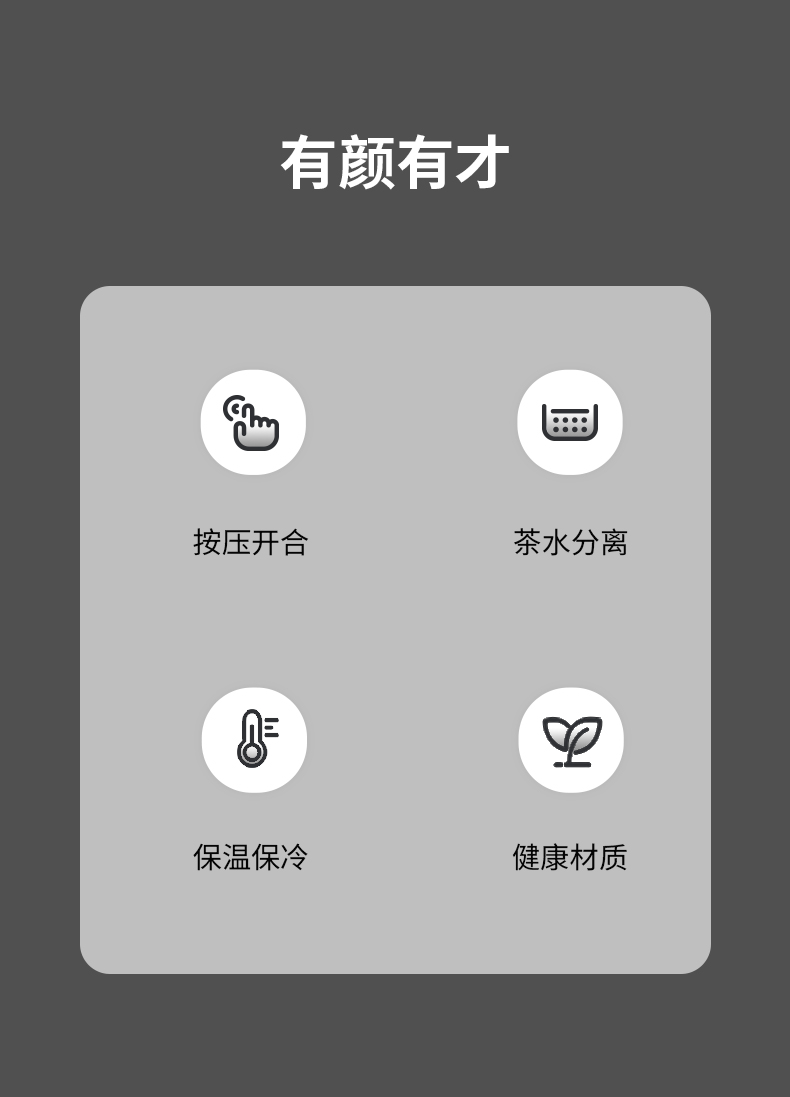 有颜有才

按压开合

茶水分离

保温保冷

健康材质