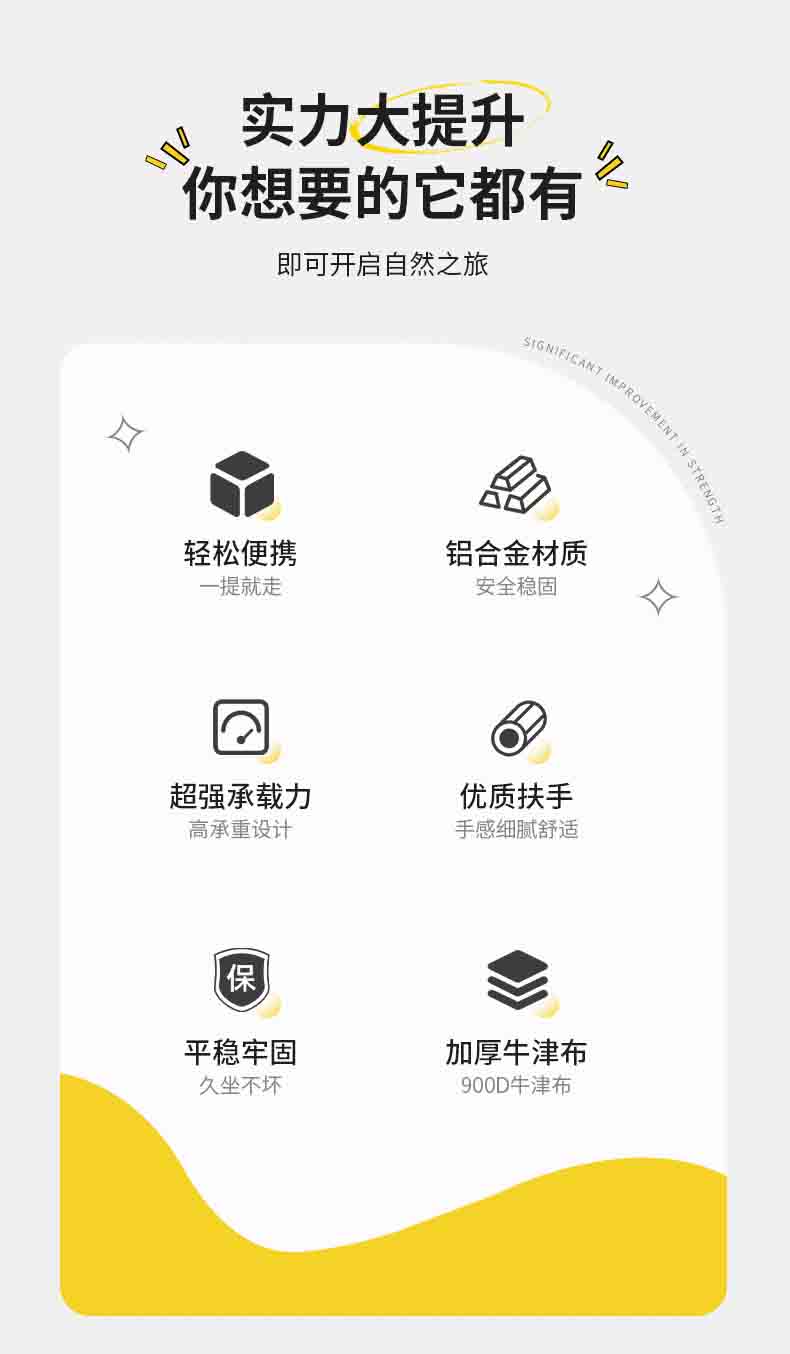 实力大提升
你想要的它都有

即可开启自然之旅

SIGNIFICANT IMPROVEMENT IN STRENGTH

轻松便携
一提就走

铝合金材质
安全稳固

超强承载力
高承重设计

优质扶手
手感细腻舒适

保

平稳牢固
久坐不坏

加厚牛津布
900D牛津布