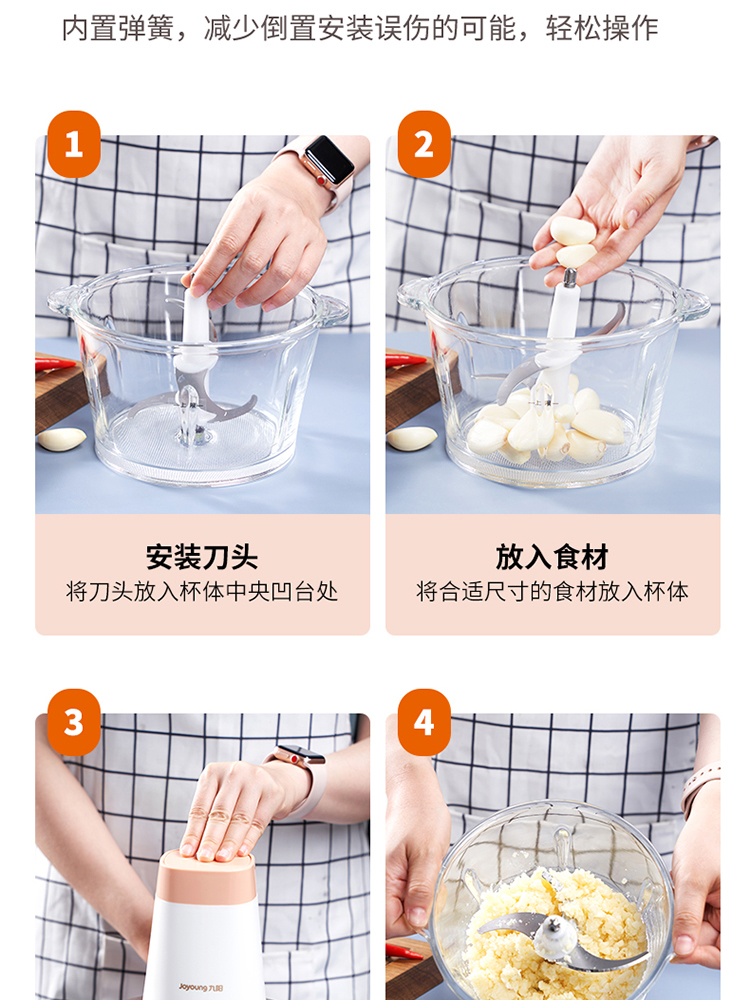 内置弹簧，减少倒置安装误伤的可能，轻松操作

1

安装刀头
将刀头放入杯体中央凹台处

2

放入食材
将合适尺寸的食材放入杯体

3

Joyoung 九阳

4