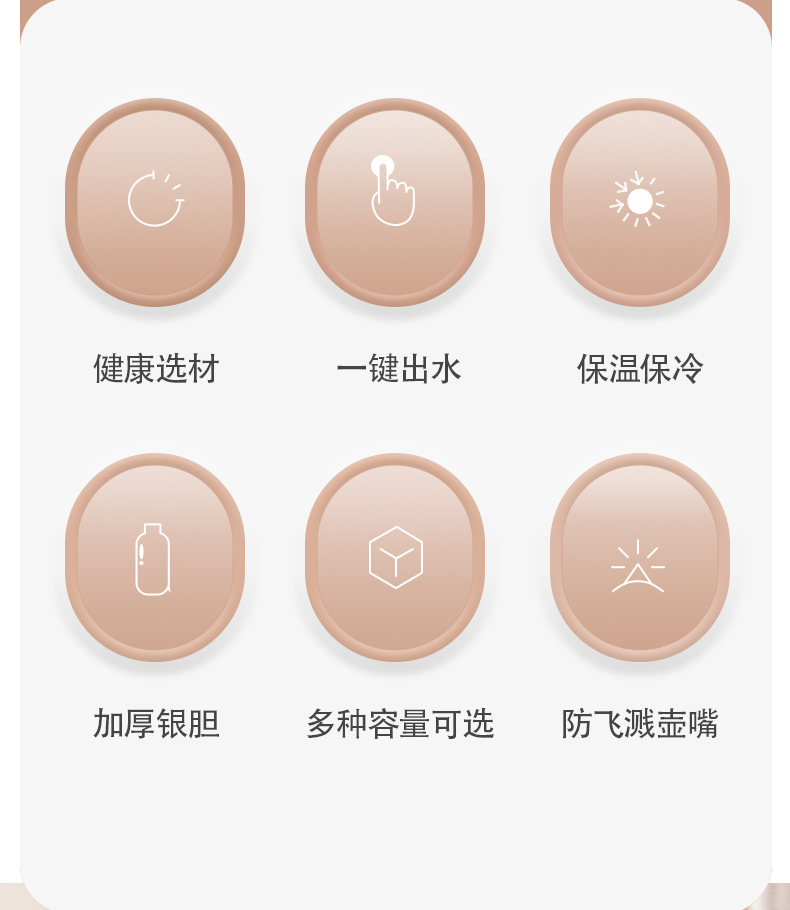 健康选材 一键出水 保温保冷

加厚银胆 多种容量可选 防飞溅壶嘴