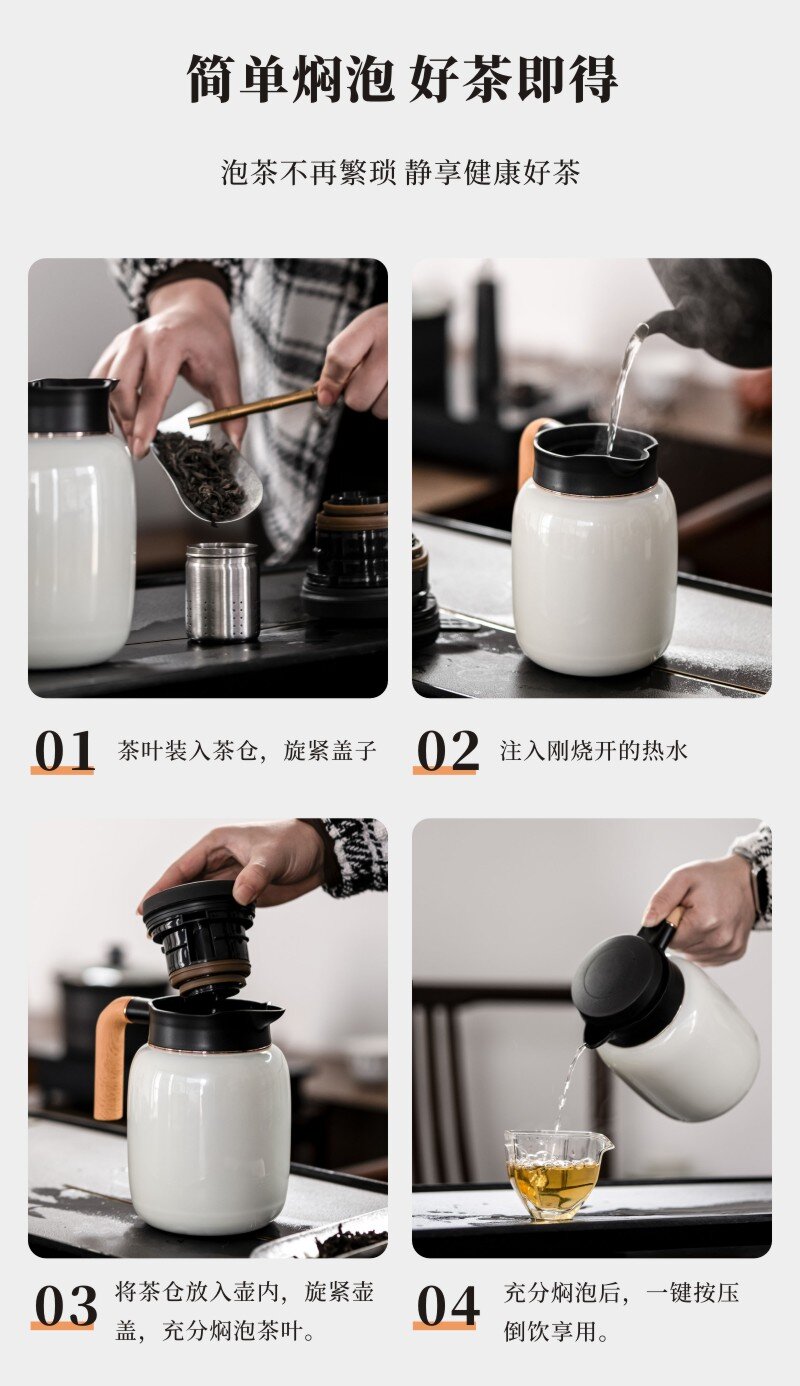 简单焖泡 好茶即得

泡茶不再繁琐 静享健康好茶

01 茶叶装入茶仓，旋紧盖子

02 注入刚烧开的热水

03 将茶仓放入壶内，旋紧壶盖，充分焖泡茶叶。

04 充分焖泡后，一键按压倒饮享用。