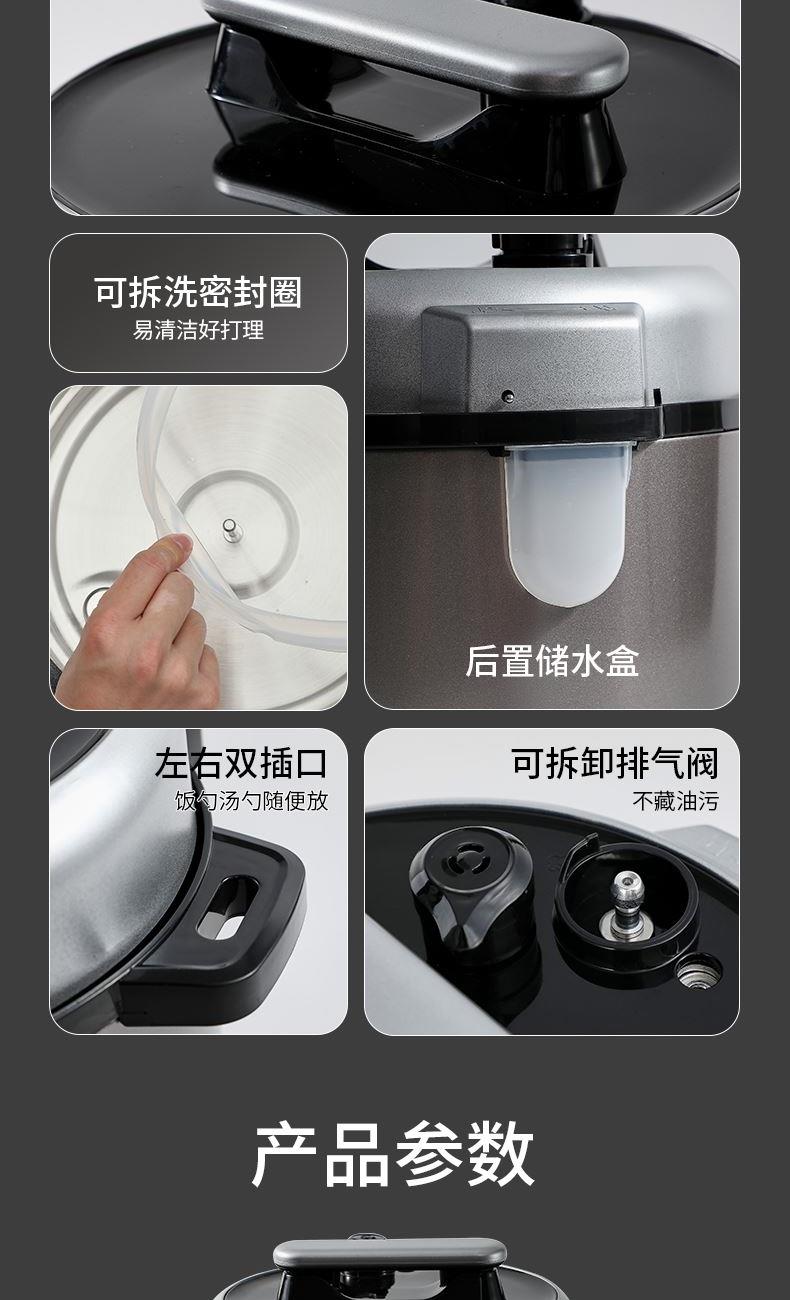 可拆洗密封圈
易清洁好打理

后置储水盒

左右双插口
饭勺汤勺随便放

可拆卸排气阀
不藏油污

产品参数