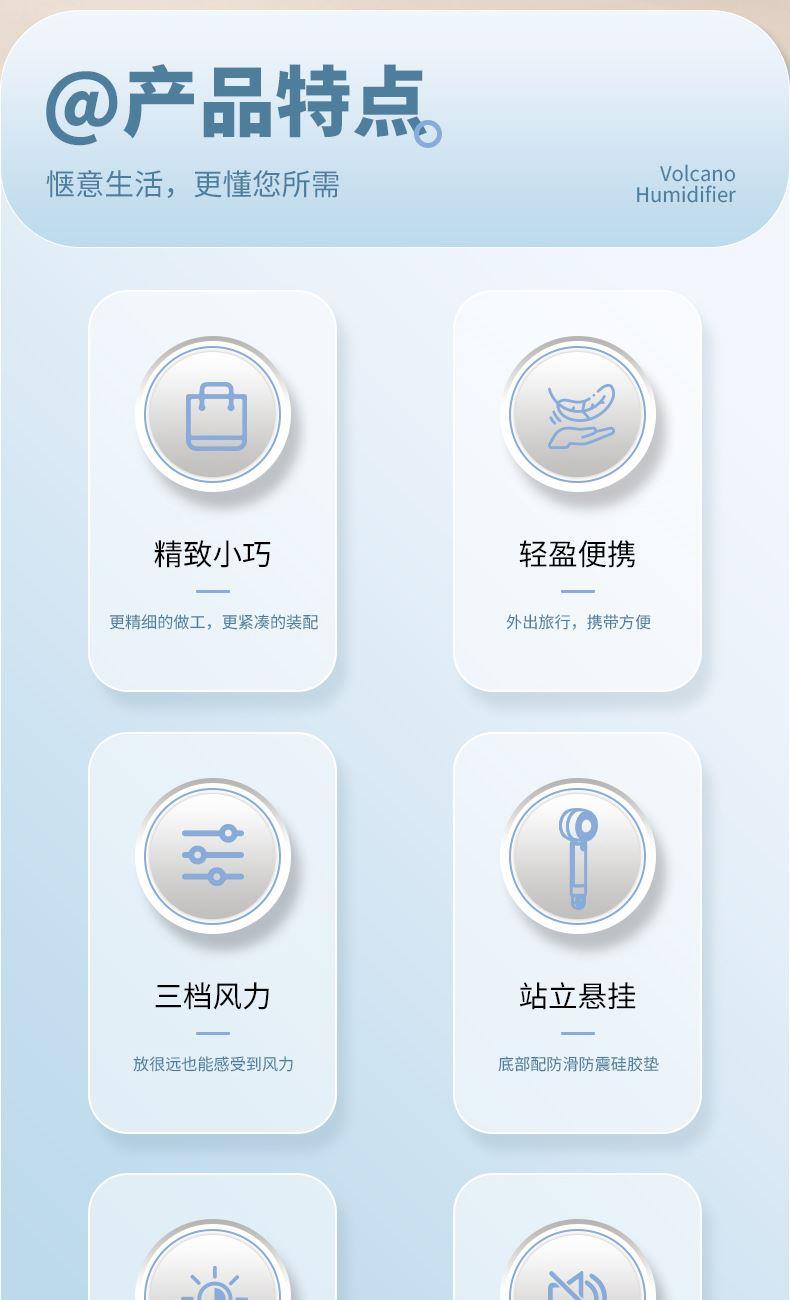 @产品特点

惬意生活，更懂您所需

Volcano
Humidifier

精致小巧

更精细的做工，更紧凑的装配

轻盈便携

外出旅行，携带方便

三档风力

放很远也能感受到风力

站立悬挂

底部配防滑防震硅胶垫