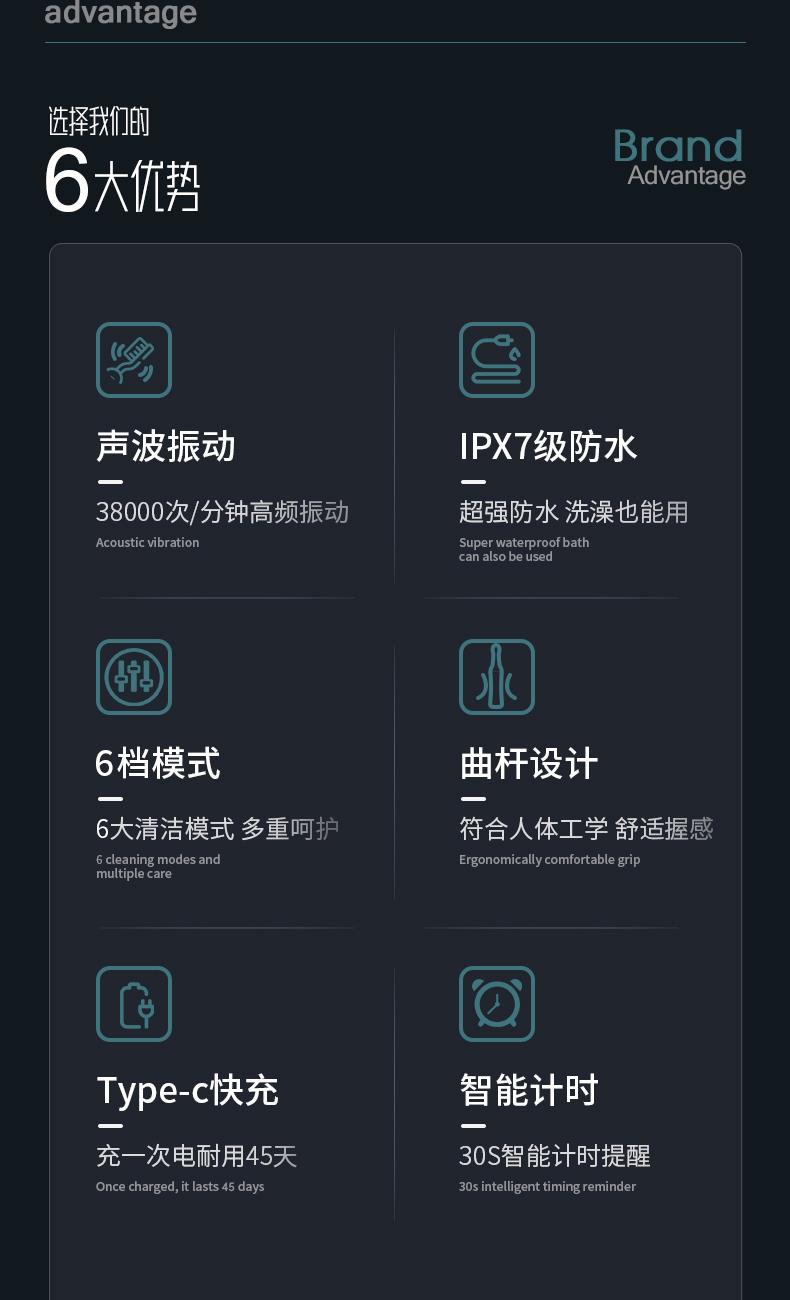 advantage

选择我们的
6大优势

Brand
Advantage

声波振动

38000次/分钟高频振动

Acoustic vibration

IPX7级防水

超强防水 洗澡也能用

Super waterproof bath can also be used

6档模式

6大清洁模式 多重呵护

6 cleaning modes and multiple care

曲杆设计

符合人体工学 舒适握感

Ergonomically comfortable grip

Type-c快充

充一次电耐用45天

Once charged, it lasts 45 days

智能计时

30S智能计时提醒

30s intelligent timing reminder