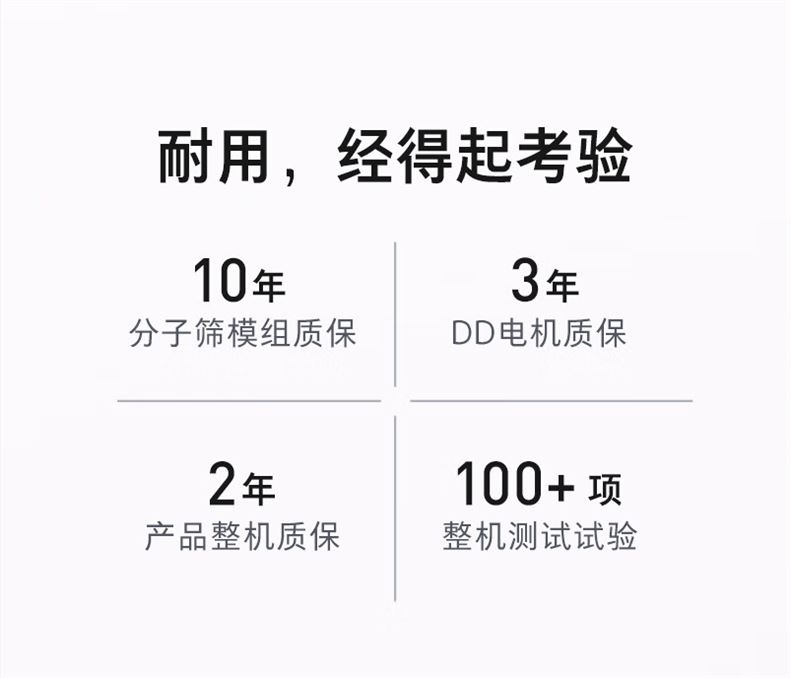 耐用，经得起考验

10年
分子筛模组质保

3年
DD电机质保

2年
产品整机质保

100+项
整机测试试验