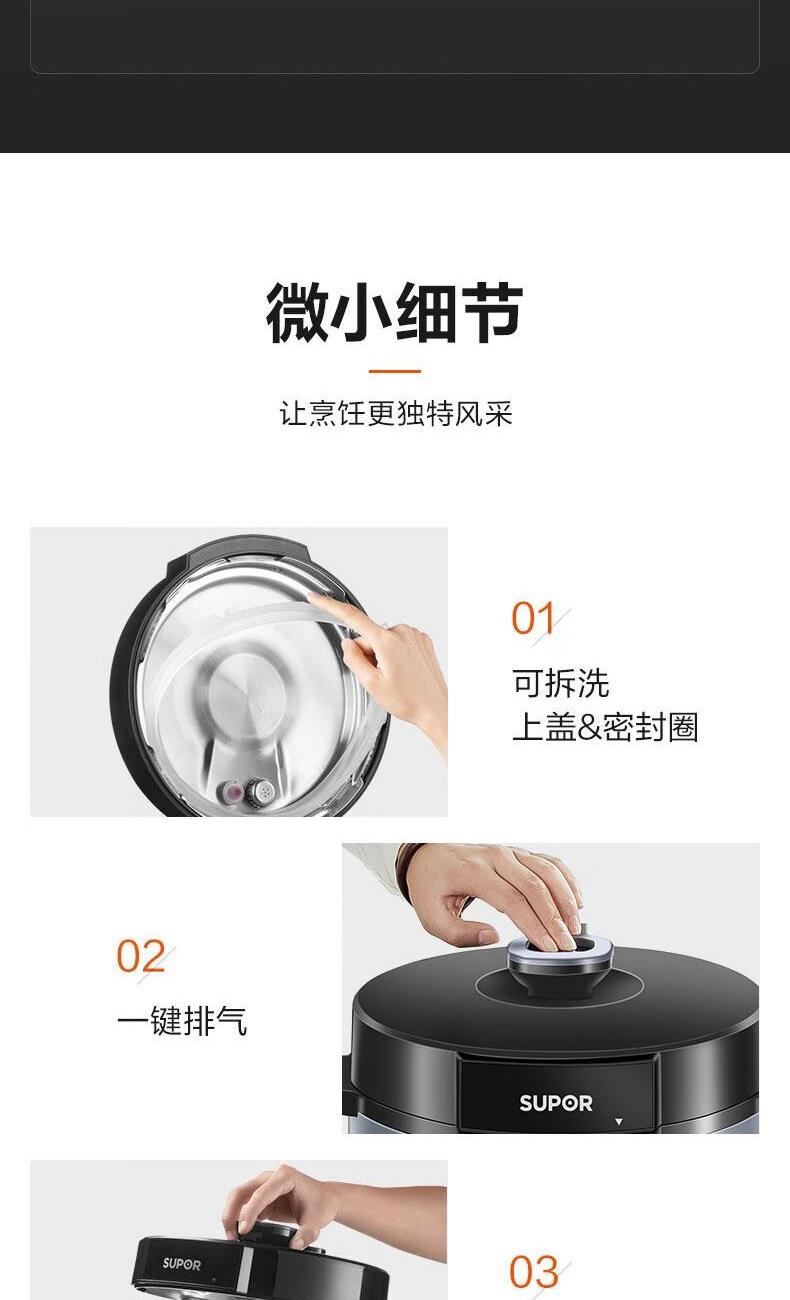 微小细节

让烹饪更独特风采

01

可拆洗
上盖&密封圈

02

一键排气

SUPOR

SUPOR

03