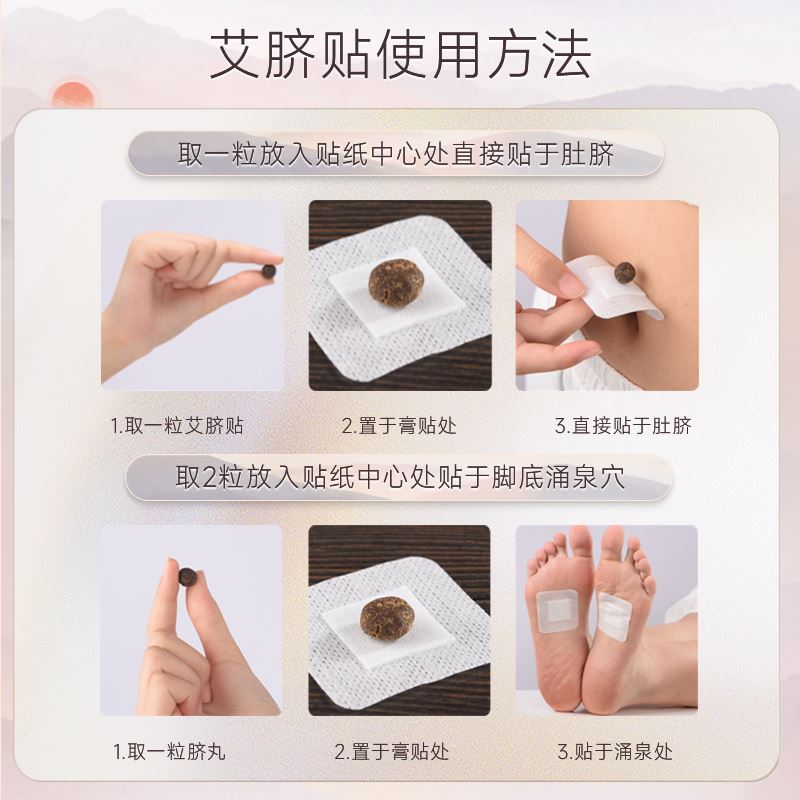 艾脐贴使用方法

取一粒放入贴纸中心处直接贴于肚脐

1.取一粒艾脐贴

2.置于膏贴处

3.直接贴于肚脐

取2粒放入贴纸中心处贴于脚底涌泉穴

1.取一粒脐丸

2.置于膏贴处

3.贴于涌泉处