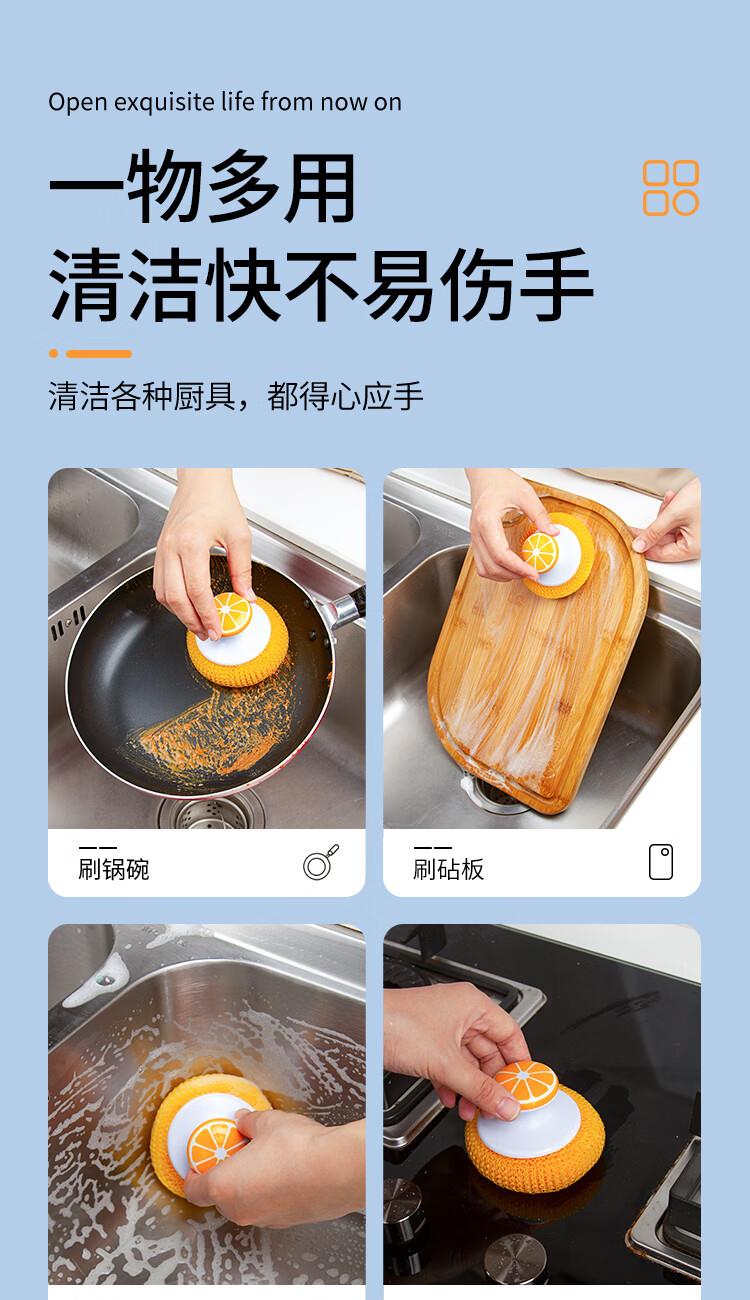 Open exquisite life from now on

一物多用
清洁快不易伤手

清洁各种厨具，都得心应手

刷锅碗

刷砧板