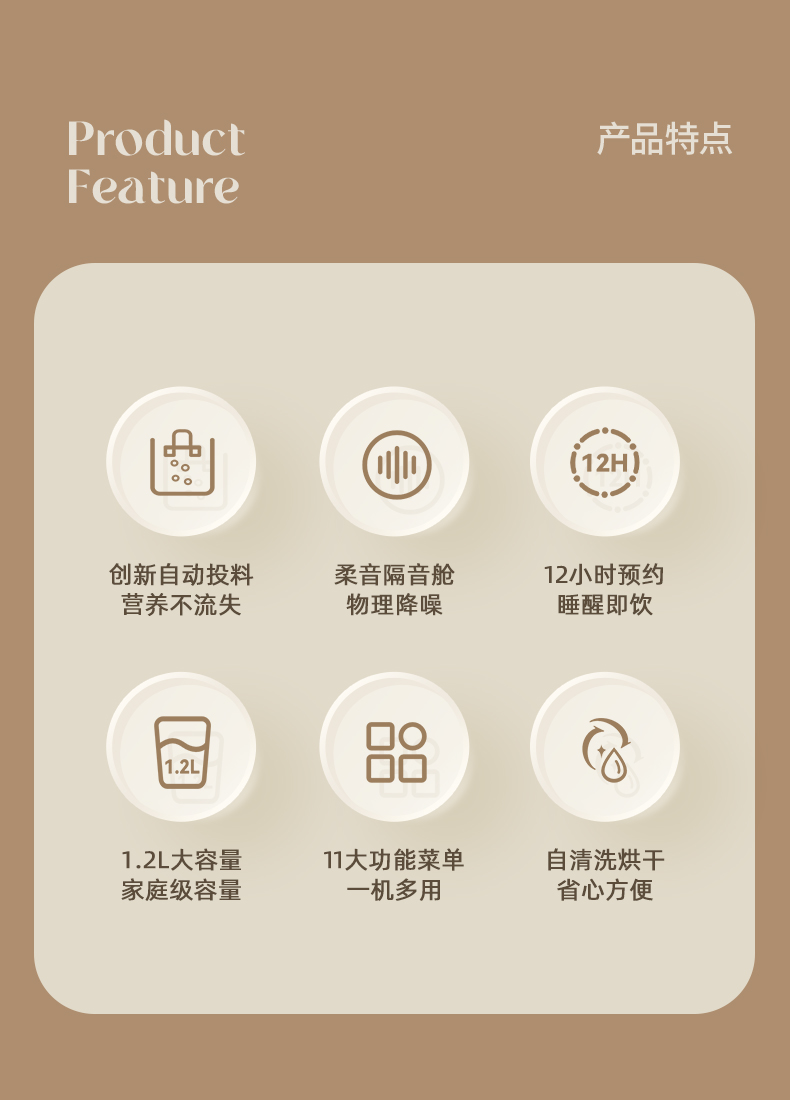 Product
Feature

产品特点

12H

创新自动投料
营养不流失

柔音隔音舱
物理降噪

12小时预约
睡醒即饮

1.2L

1.2L大容量
家庭级容量

11大功能菜单
一机多用

自清洗烘干
省心方便