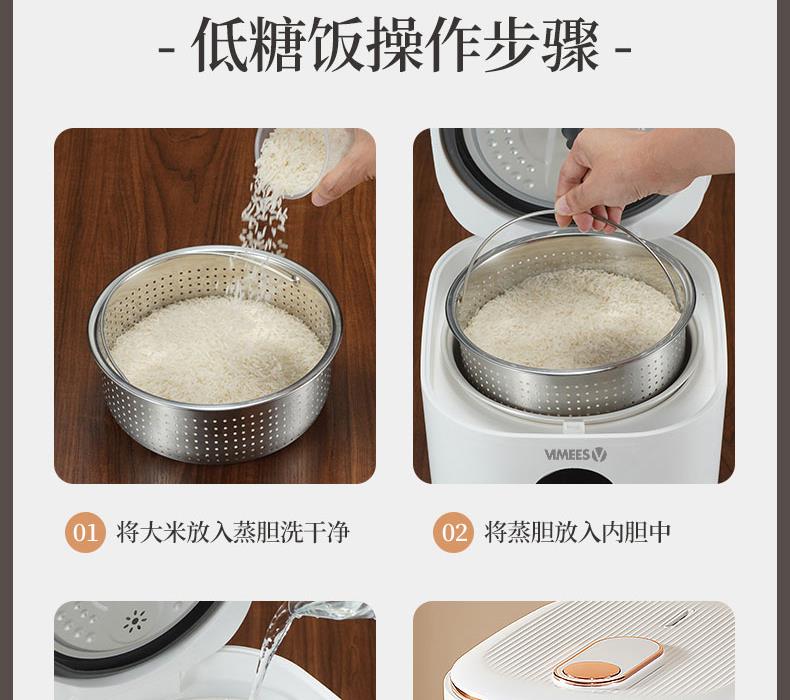 - 低糖饭操作步骤 -

VIMEES

01 将大米放入蒸胆洗干净

02 将蒸胆放入内胆中