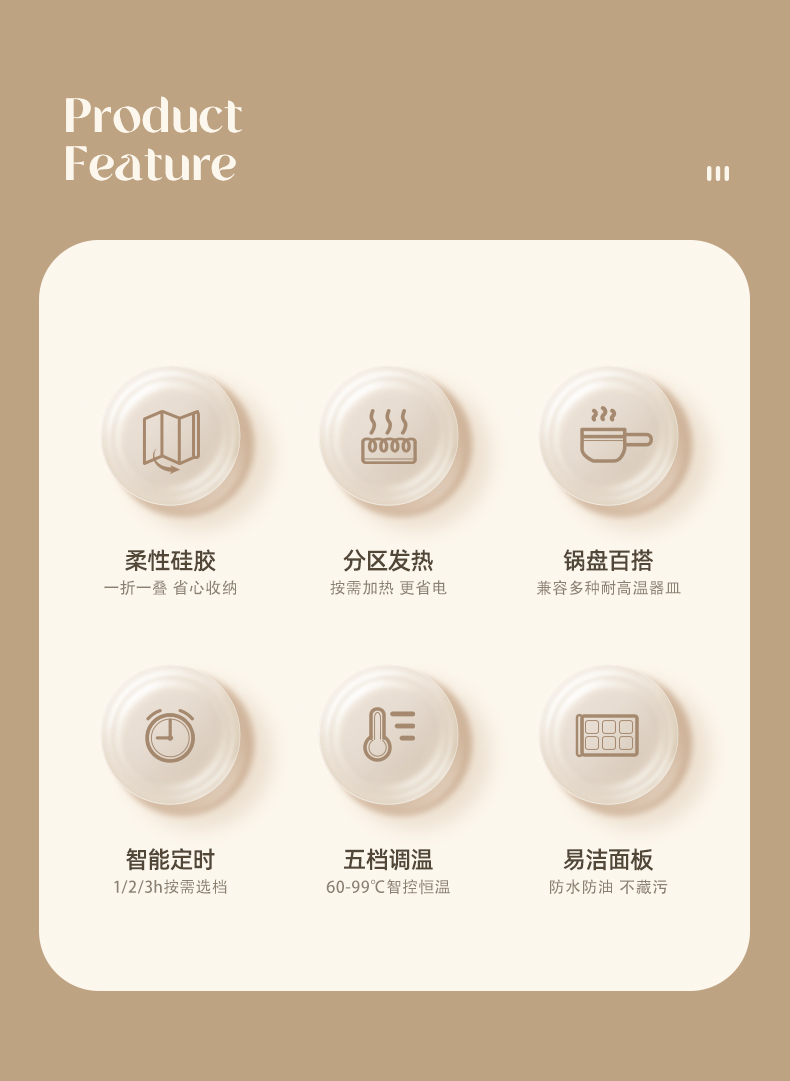 Product
Feature

柔性硅胶
一折一叠 省心收纳

分区发热
按需加热 更省电

锅盘百搭
兼容多种耐高温器皿

智能定时
1/2/3h按需选档

五档调温
60-99℃智控恒温

易洁面板
防水防油 不藏污