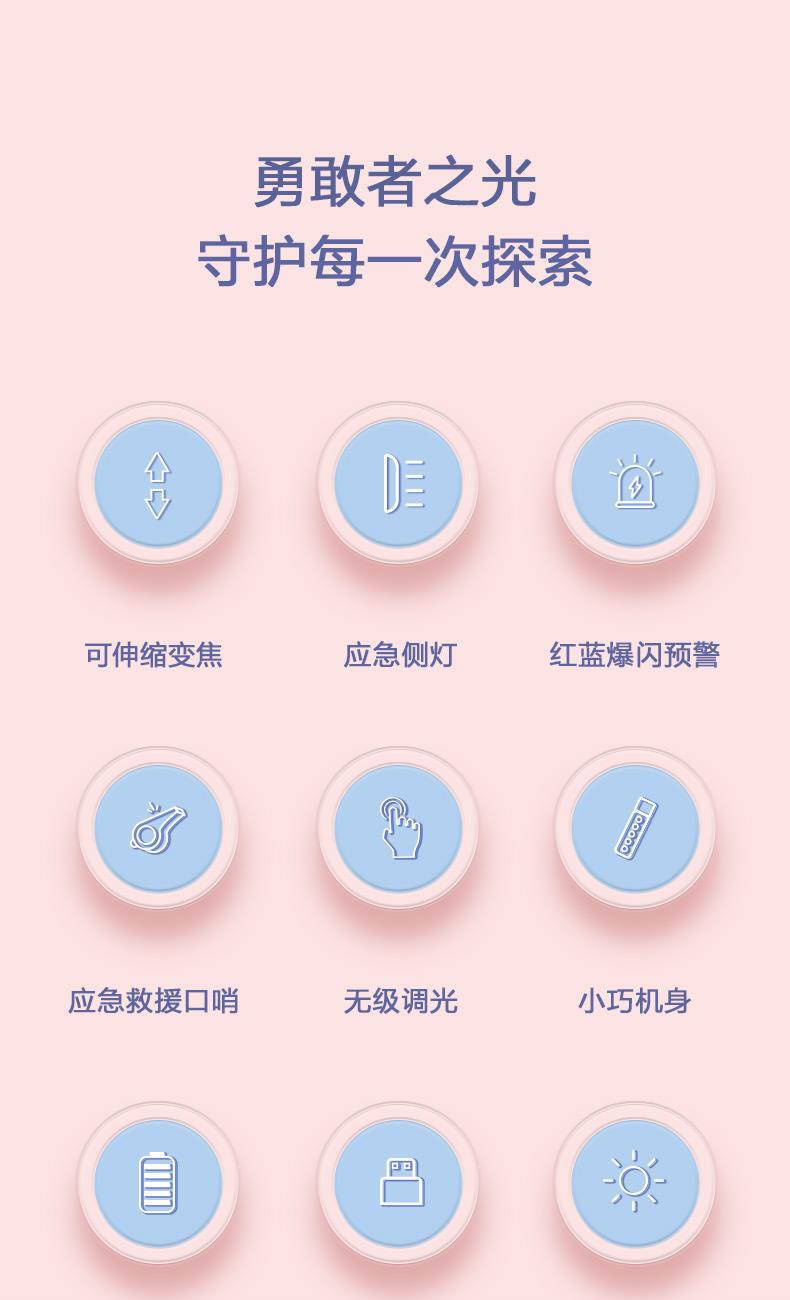 勇敢者之光
守护每一次探索

可伸缩变焦

应急侧灯

红蓝爆闪预警

应急救援口哨

无级调光

小巧机身