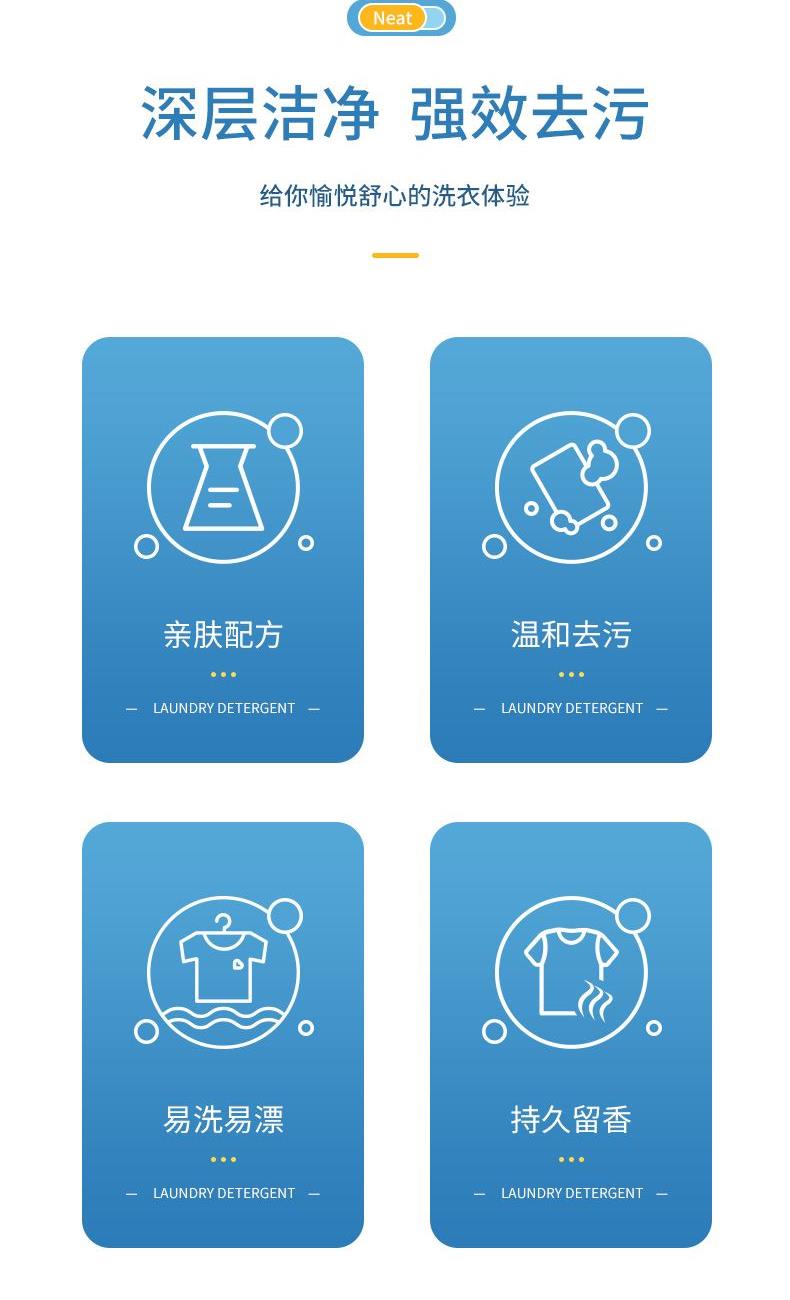 Neat

深层洁净 强效去污

给你愉悦舒心的洗衣体验

亲肤配方

- LAUNDRY DETERGENT -

温和去污

- LAUNDRY DETERGENT -

易洗易漂

- LAUNDRY DETERGENT -

持久留香

- LAUNDRY DETERGENT -