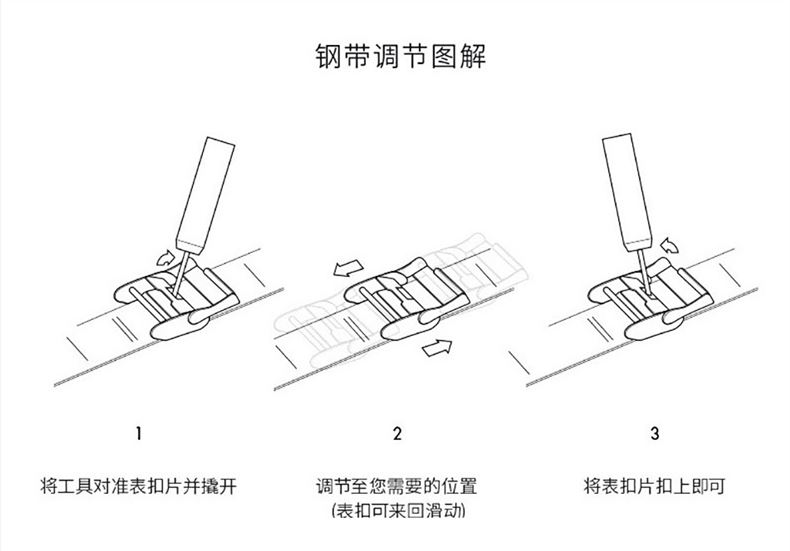 钢带调节图解

1

将工具对准表扣片并撬开

2

调节至您需要的位置
(表扣可来回滑动)

3

将表扣片扣上即可