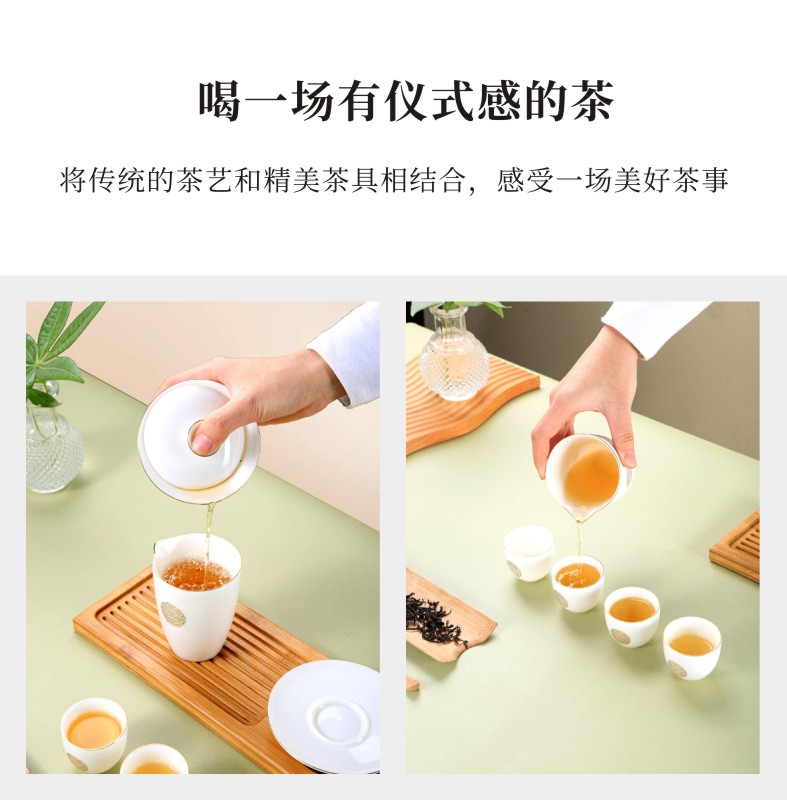 喝一场有仪式感的茶

将传统的茶艺和精美茶具相结合，感受一场美好茶事